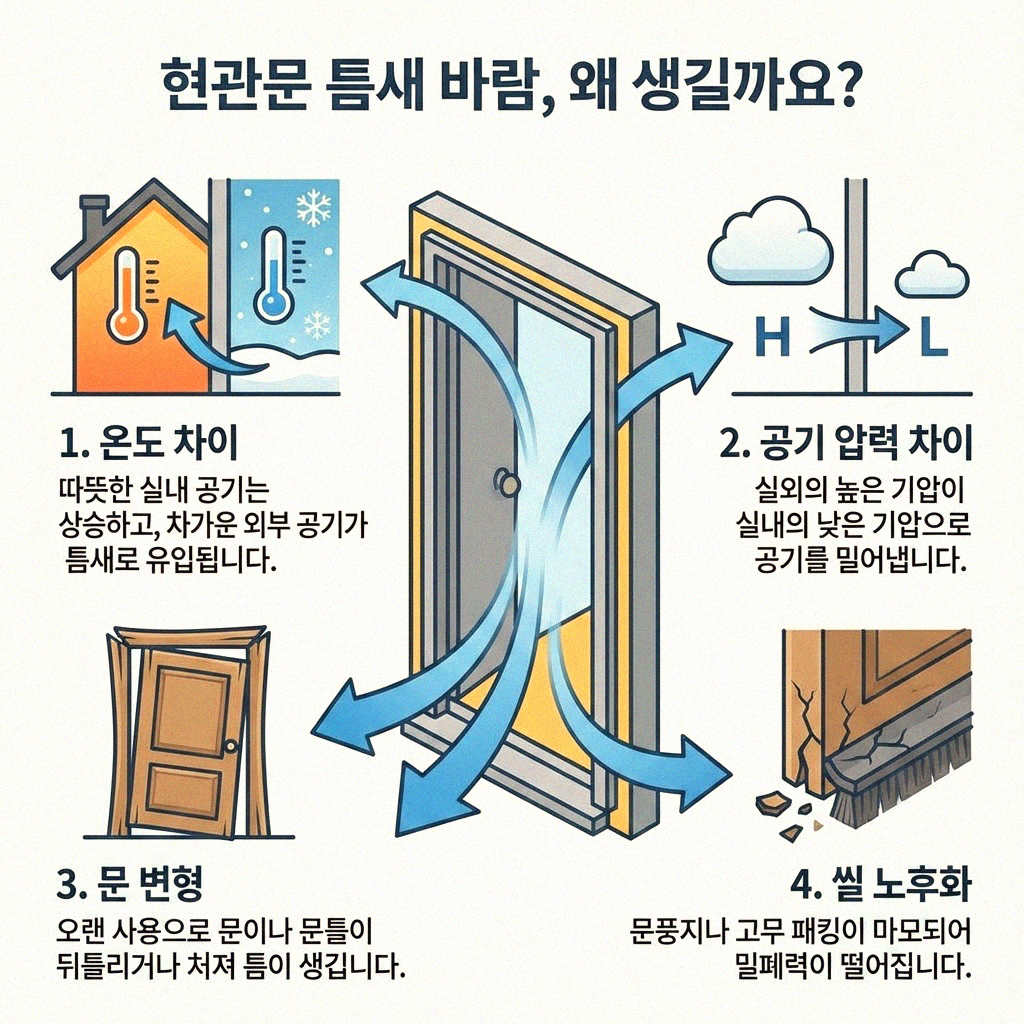 현관문 틈새 바람, 왜 생길까요?

H L

1. 온도 차이
따뜻한 실내 공기는 상승하고, 차가운 외부 공기가 틈새로 유입됩니다.

2. 공기 압력 차이
실외의 높은 기압이 실내의 낮은 기압으로 공기를 밀어냅니다.

3. 문 변형
오랜 사용으로 문이나 문틀이 뒤틀리거나 처져 틈이 생깁니다.

4. 씰 노후화
문풍지나 고무 패킹이 마모되어 밀폐력이 떨어집니다.