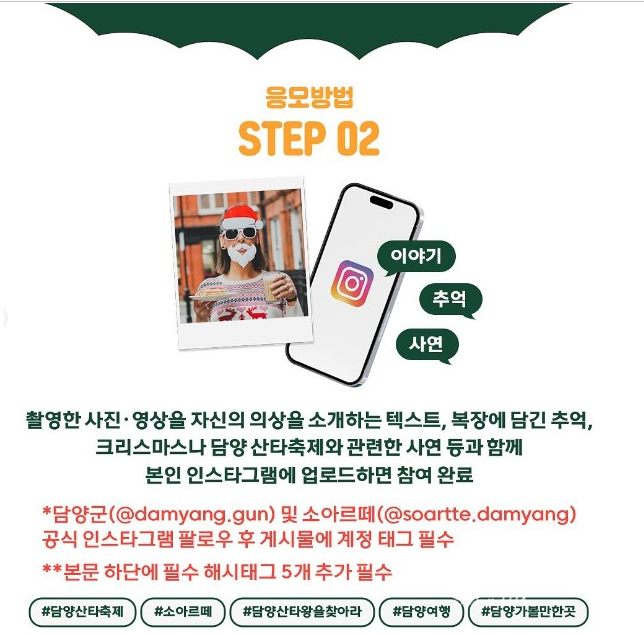 응모방법
STEP 02

이야기
추억
사연

촬영한 사진·영상을 자신의 의상을 소개하는 텍스트, 복장에 담긴 추억, 크리스마스나 담양 산타축제와 관련한 사연 등과 함께 본인 인스타그램에 업로드하면 참여 완료

*담양군(@damyang.gun) 및 소아르떼(@soartte.damyang) 공식 인스타그램 팔로우 후 게시물에 계정 태그 필수

**본문 하단에 필수 해시태그 5개 추가 필수

#담양산타축제 #소아르떼 #담양산타왕을찾아라 #담양여행 #담양가볼만한곳