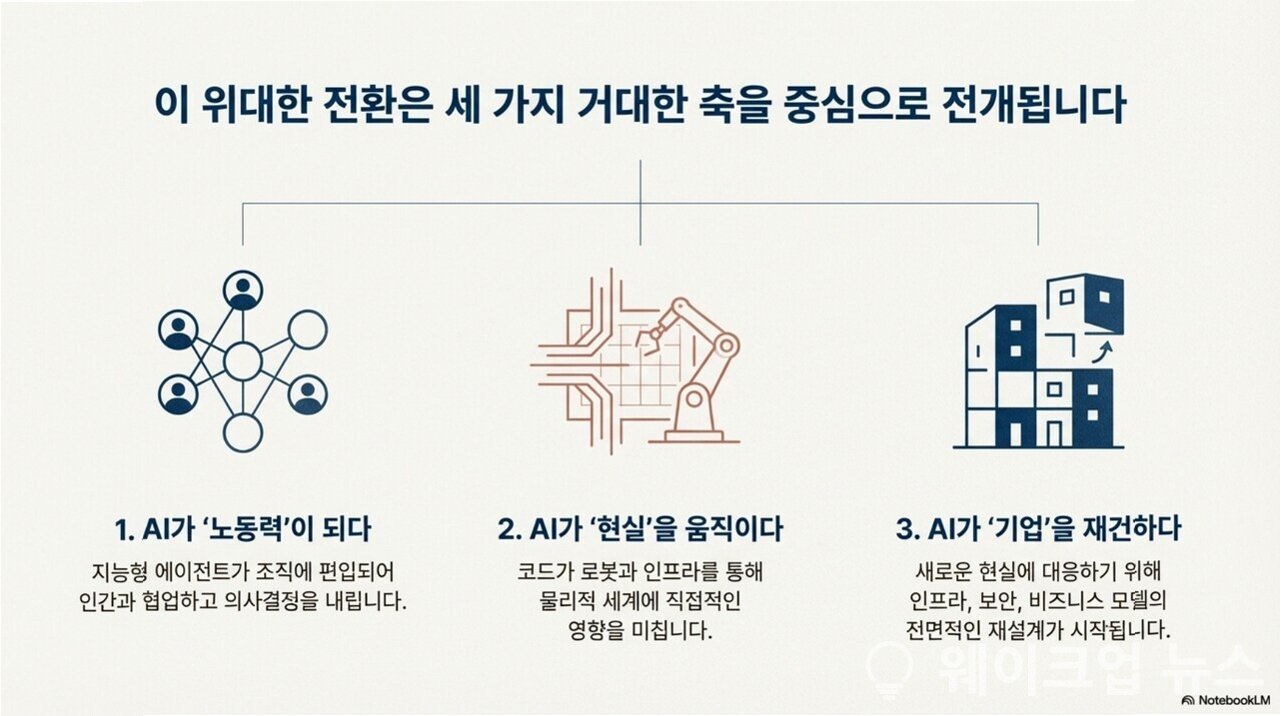 이 위대한 전환은 세 가지 거대한 축을 중심으로 전개됩니다

1. AI가 '노동력'이 되다

지능형 에이전트가 조직에 편입되어 인간과 협업하고 의사결정을 내립니다.

2. AI가 '현실'을 움직이다

코드가 로봇과 인프라를 통해 물리적 세계에 직접적인 영향을 미칩니다.

3. AI가 '기업'을 재건하다

새로운 현실에 대응하기 위해 인프라, 보안, 비즈니스 모델의 전면적인 재설계가 시작됩니다.

웨이크업 뉴스

NotebookLM