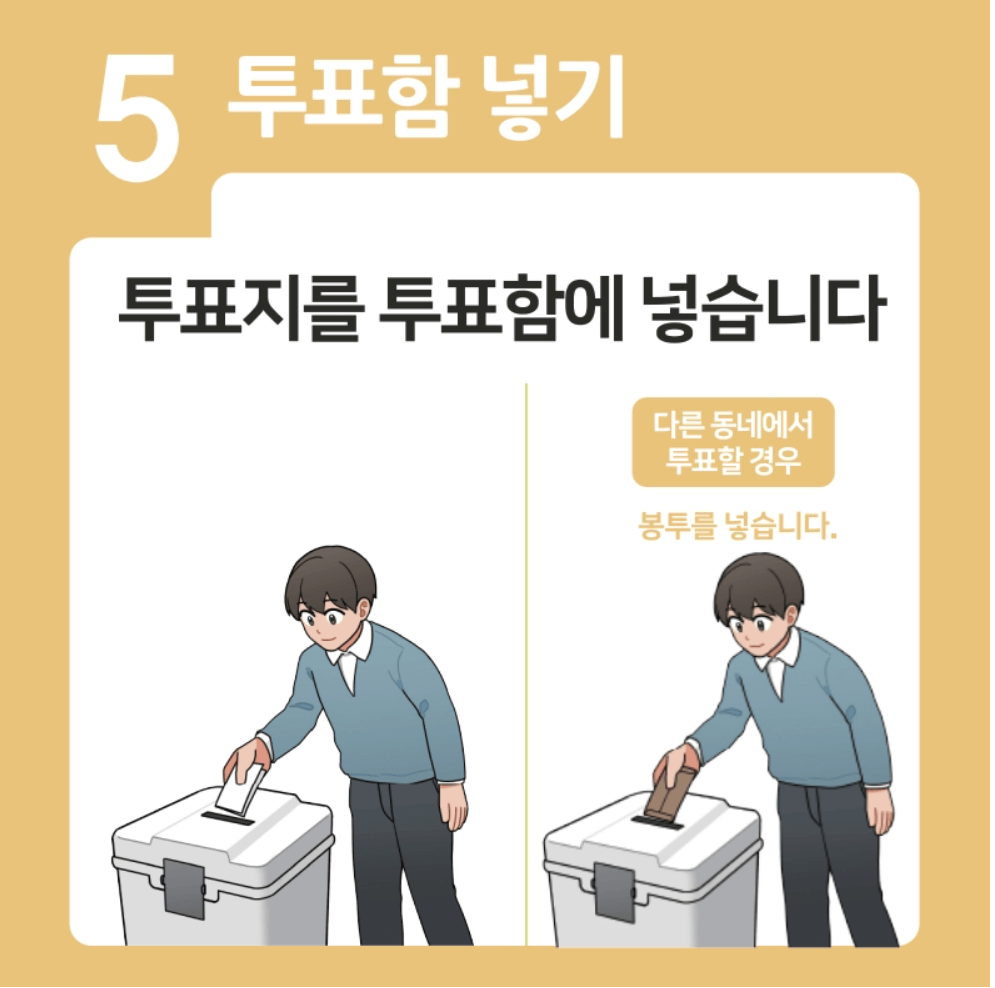 5 투표함 넣기

투표지를 투표함에 넣습니다

다른 동네에서
투표할 경우

봉투를 넣습니다.