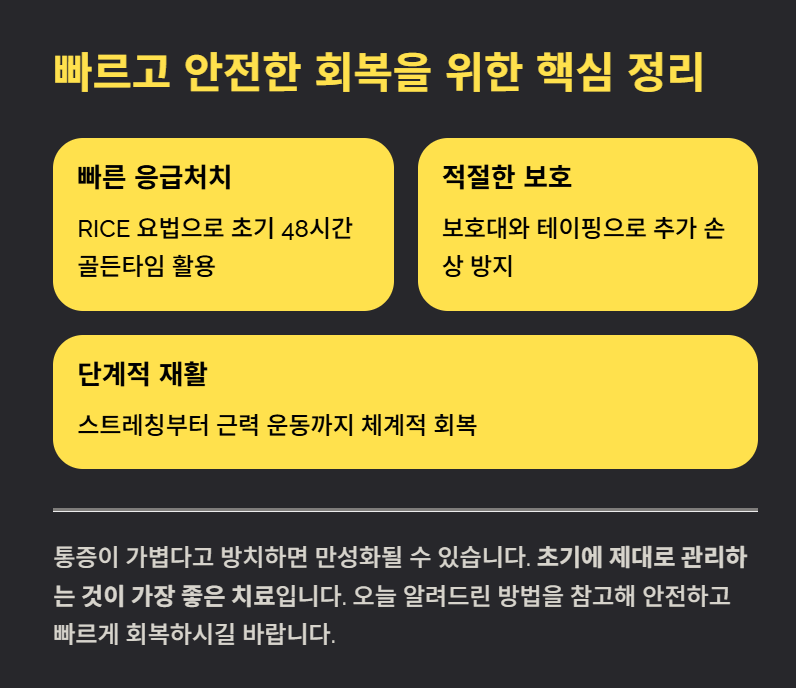 빠르고 안전한 회복을 위한 핵심 정리

빠른 응급처치

RICE 요법으로 초기 48시간 골든타임 활용

적절한 보호

보호대와 테이핑으로 추가 손상 방지

단계적 재활

스트레칭부터 근력 운동까지 체계적 회복

통증이 가볍다고 방치하면 만성화될 수 있습니다. 초기에 제대로 관리하는 것이 가장 좋은 치료입니다. 오늘 알려드린 방법을 참고해 안전하고 빠르게 회복하시길 바랍니다.