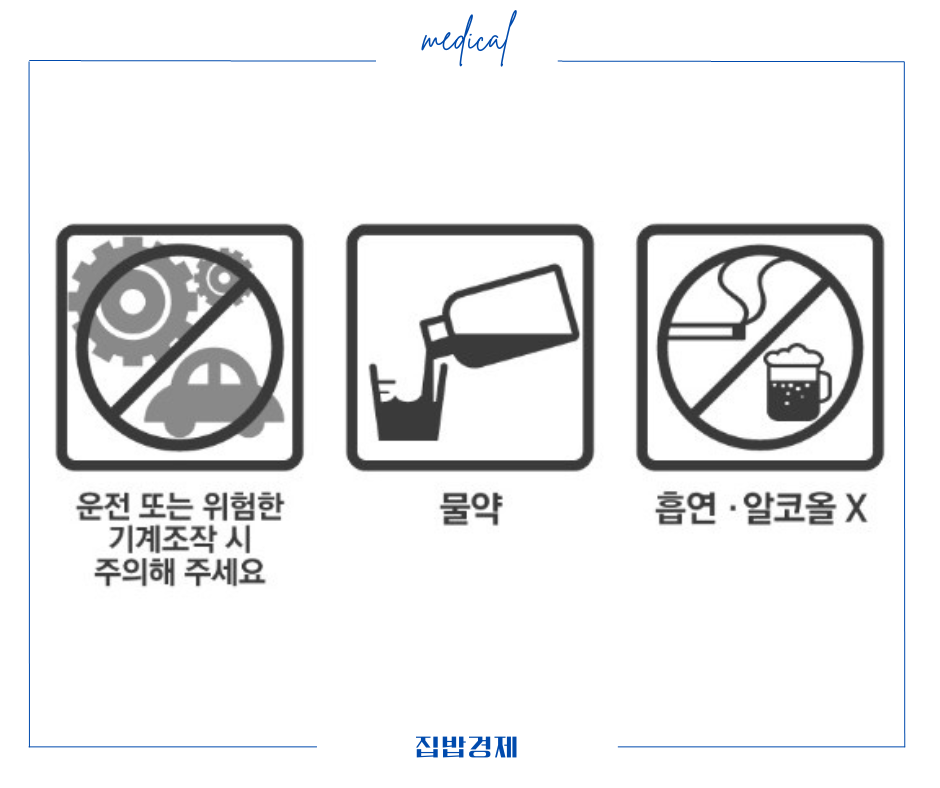 medical

운전 또는 위험한 기계조작 시 주의해 주세요

물약

흡연 · 알코올 X

집밥경제