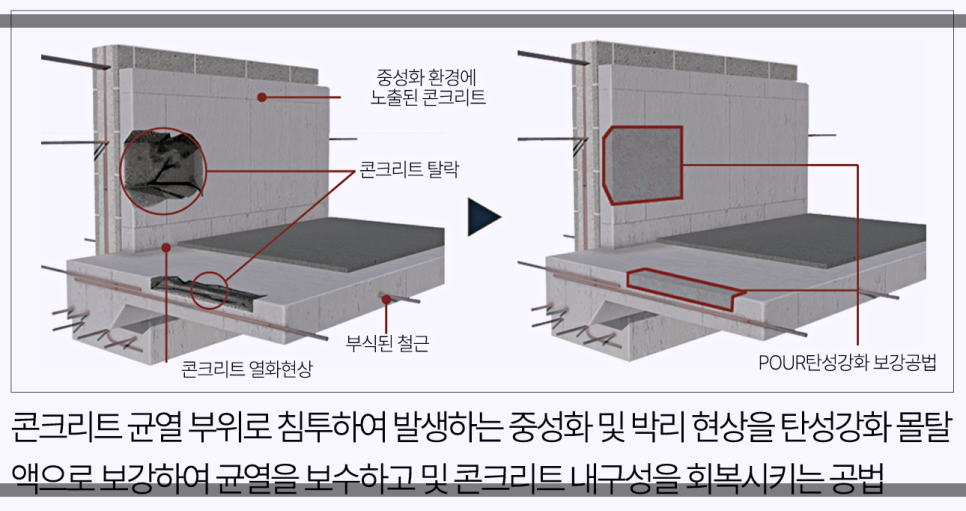 중성화 환경에
노출된 콘크리트

콘크리트 탈락

부식된 철근

콘크리트 열화현상

POUR탄성강화 보강공법

콘크리트 균열 부위로 침투하여 발생하는 중성화 및 박리 현상을 탄성강화 몰탈액으로 보강하여 균열을 보수하고 및 콘크리트 내구성을 회복시키는 공법