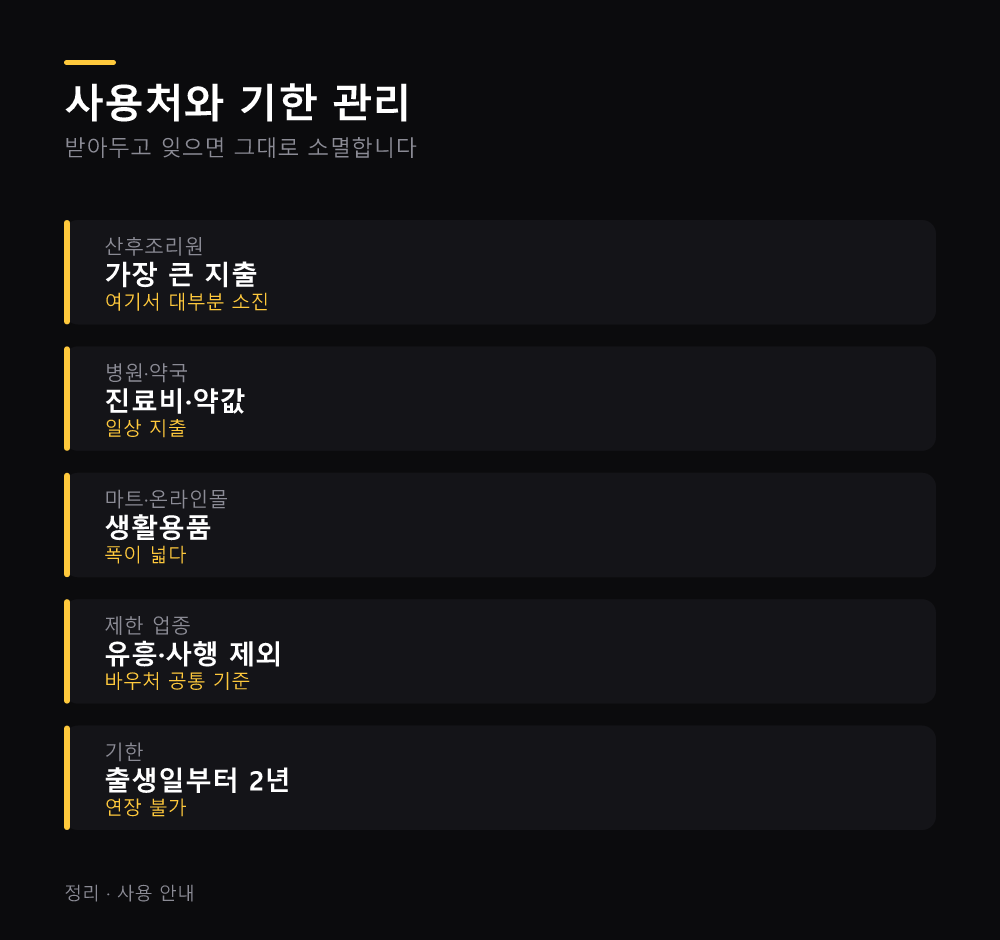 사용처와 기한 관리
받아두고 잊으면 그대로 소멸합니다

산후조리원
가장 큰 지출
여기서 대부분 소진

병원·약국
진료비·약값
일상 지출

마트·온라인몰
생활용품
폭이 넓다

제한 업종
유흥·사행 제외
바우처 공통 기준

기한
출생일부터 2년
연장 불가

정리 · 사용 안내