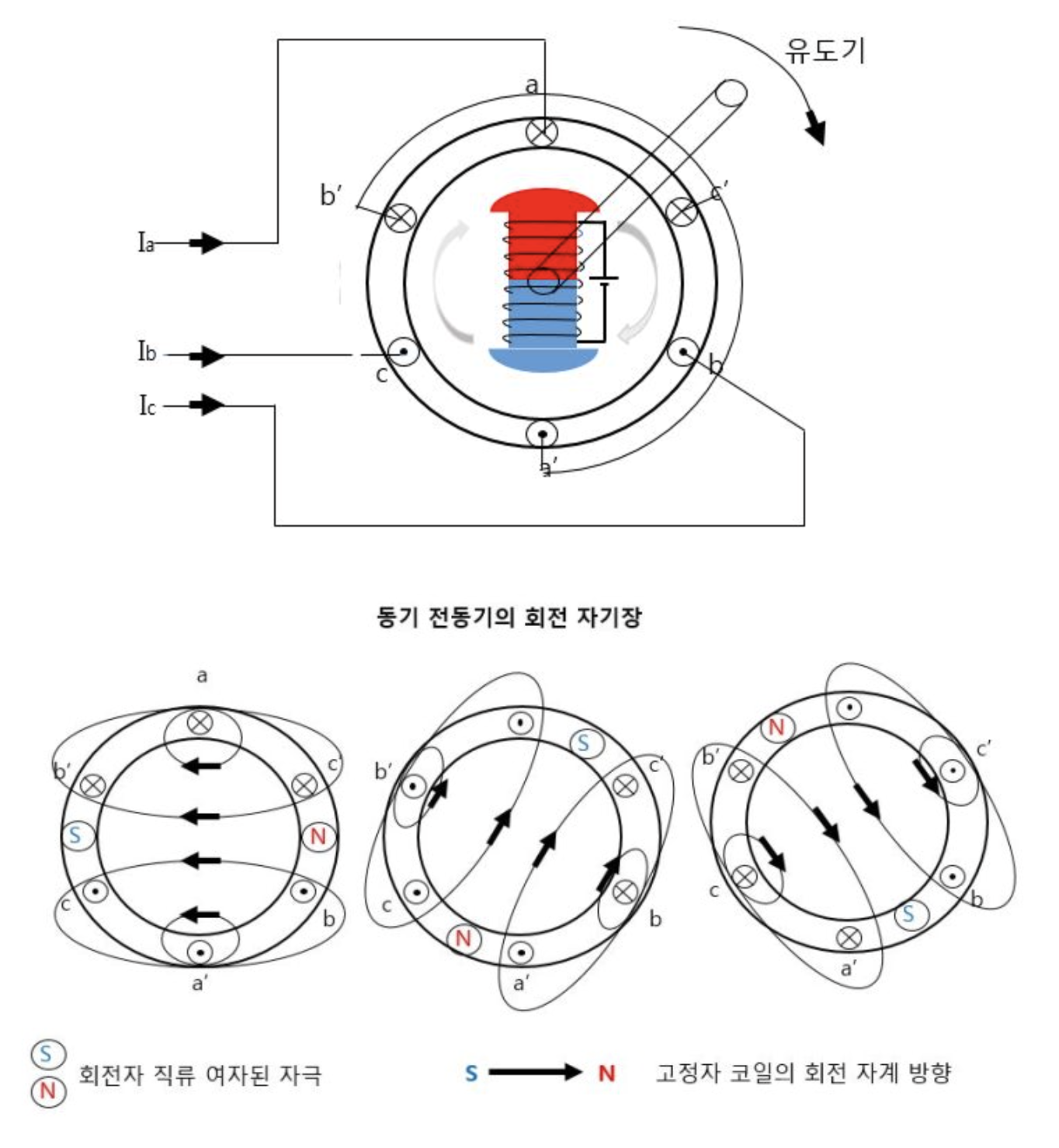 유도기

a

b′

c′

$I_a$

$I_b$

$I_c$

c

b

a′

동기 전동기의 회전 자기장

a

b′

c′

S

N

c

b

a′

b′

S

c′

c

N

b

a′

N

b′

c′

c

S

b

a′

S

N

회전자 직류 여자된 자극

S N 고정자 코일의 회전 자계 방향