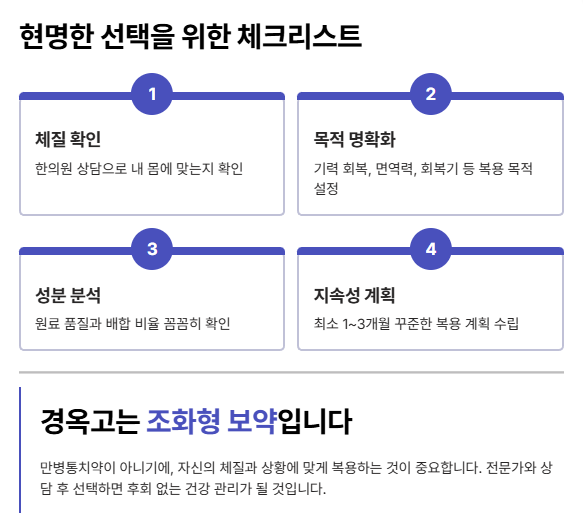 현명한 선택을 위한 체크리스트

1

체질 확인

한의원 상담으로 내 몸에 맞는지 확인

2

목적 명확화

기력 회복, 면역력, 회복기 등 복용 목적 설정

3

성분 분석

원료 품질과 배합 비율 꼼꼼히 확인

4

지속성 계획

최소 1~3개월 꾸준한 복용 계획 수립

경옥고는 조화형 보약입니다

만병통치약이 아니기에, 자신의 체질과 상황에 맞게 복용하는 것이 중요합니다. 전문가와 상담 후 선택하면 후회 없는 건강 관리가 될 것입니다.