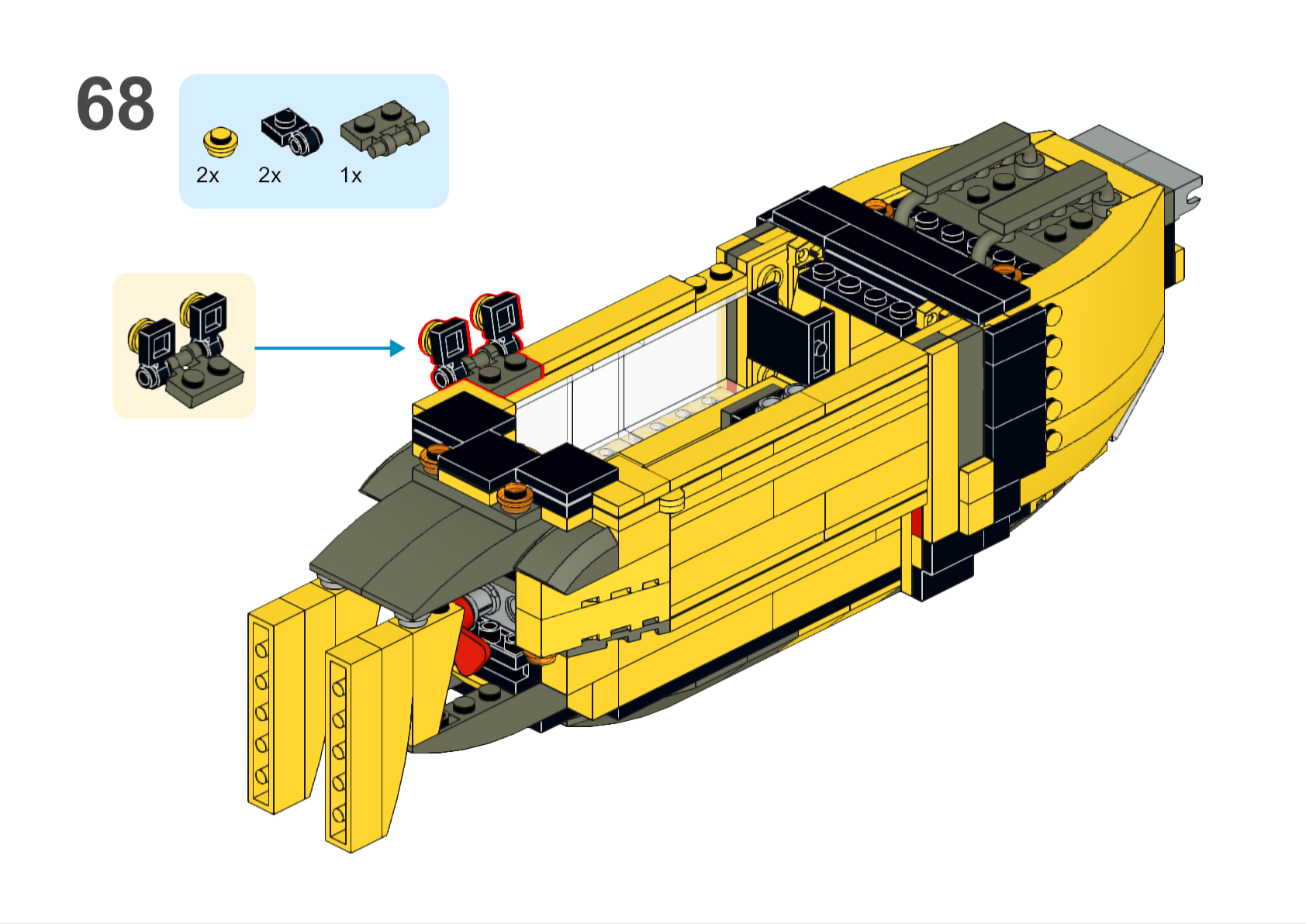 68

2x 2x 1x