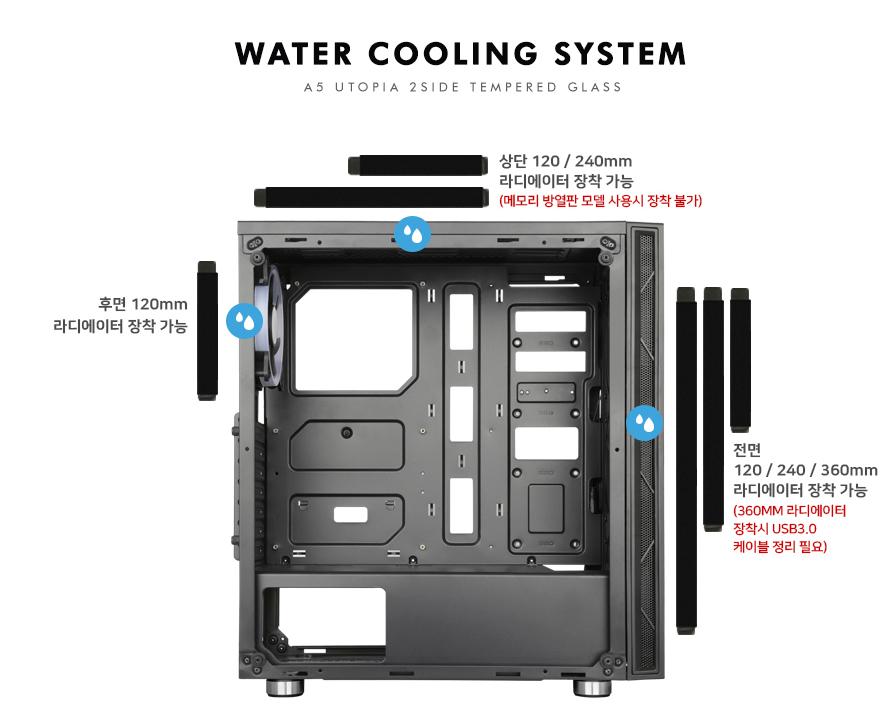 WATER COOLING SYSTEM

A5 UTOPIA 2SIDE TEMPERED GLASS

상단 120 / 240mm
라디에이터 장착 가능
(메모리 방열판 모델 사용시 장착 불가)

후면 120mm
라디에이터 장착 가능

전면
120 / 240 / 360mm
라디에이터 장착 가능
(360MM 라디에이터
장착시 USB3.0
케이블 정리 필요)