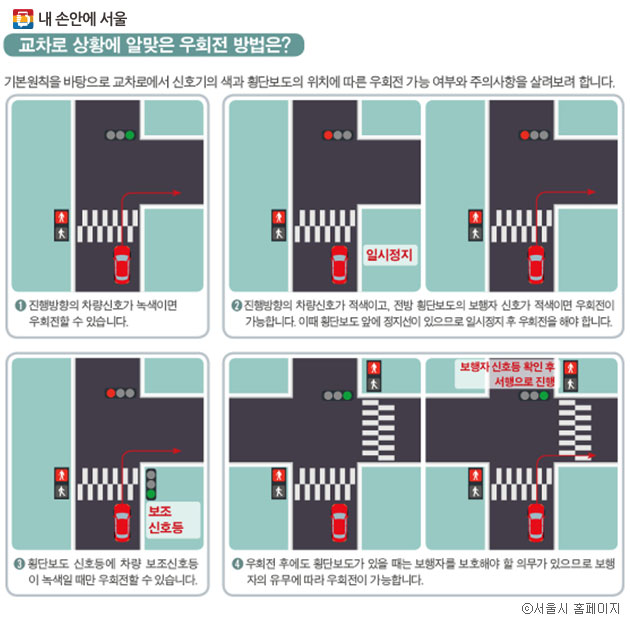 내 손안에 서울

교차로 상황에 알맞은 우회전 방법은?

기본원칙을 바탕으로 교차로에서 신호기의 색과 횡단보도의 위치에 따른 우회전 가능 여부와 주의사항을 살려보려 합니다.

❶ 진행방향의 차량신호가 녹색이면 우회전할 수 있습니다.

일시정지

❷ 진행방향의 차량신호가 적색이고, 전방 횡단보도의 보행자 신호가 적색이면 우회전이 가능합니다. 이때 횡단보도 앞에 정지선이 있으므로 일시정지 후 우회전을 해야 합니다.

보조 신호등

❸ 횡단보도 신호등에 차량 보조신호등이 녹색일 때만 우회전할 수 있습니다.

보행자 신호등 확인 후 서행으로 진행

❹ 우회전 후에도 횡단보도가 있을 때는 보행자를 보호해야 할 의무가 있으므로 보행자의 유무에 따라 우회전이 가능합니다.

ⓒ서울시 홈페이지