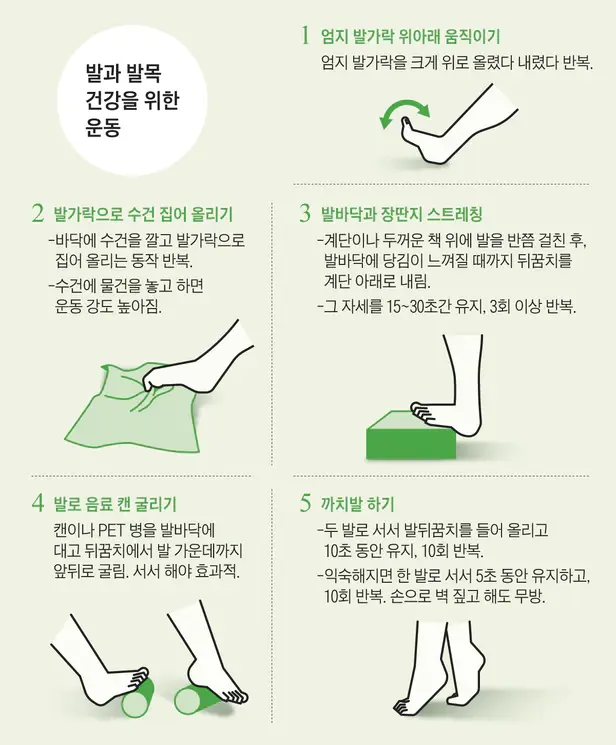 발과 발목 건강을 위한 운동

1 엄지 발가락 위아래 움직이기
엄지 발가락을 크게 위로 올렸다 내렸다 반복.

2 발가락으로 수건 집어 올리기
-바닥에 수건을 깔고 발가락으로 집어 올리는 동작 반복.
-수건에 물건을 놓고 하면 운동 강도 높아짐.

3 발바닥과 장딴지 스트레칭
-계단이나 두꺼운 책 위에 발을 반쯤 걸친 후, 발바닥에 당김이 느껴질 때까지 뒤꿈치를 계단 아래로 내림.
-그 자세를 15~30초간 유지, 3회 이상 반복.

4 발로 음료 캔 굴리기
캔이나 PET 병을 발바닥에 대고 뒤꿈치에서 발 가운데까지 앞뒤로 굴림. 서서 해야 효과적.

5 까치발 하기
-두 발로 서서 발뒤꿈치를 들어 올리고 10초 동안 유지, 10회 반복.
-익숙해지면 한 발로 서서 5초 동안 유지하고, 10회 반복. 손으로 벽 짚고 해도 무방.