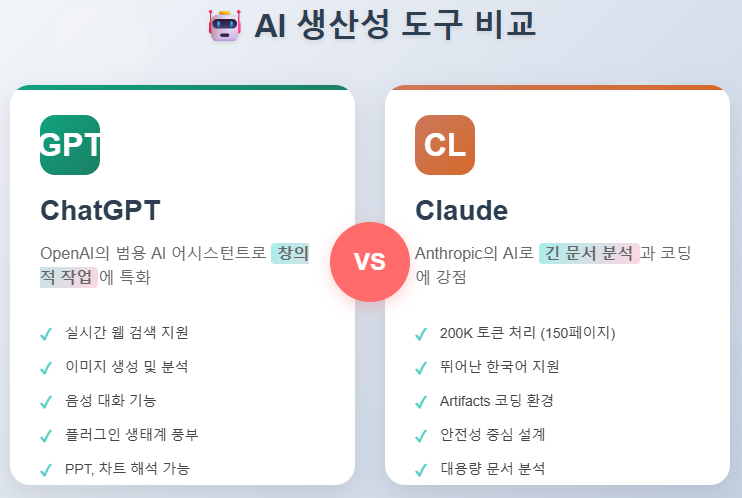 AI 생산성 도구 비교

GPT

ChatGPT

OpenAI의 범용 AI 어시스턴트로 창의적 작업에 특화

✓ 실시간 웹 검색 지원
✓ 이미지 생성 및 분석
✓ 음성 대화 기능
✓ 플러그인 생태계 풍부
✓ PPT, 차트 해석 가능

VS

CL

Claude

Anthropic의 AI로 긴 문서 분석과 코딩에 강점

✓ 200K 토큰 처리 (150페이지)
✓ 뛰어난 한국어 지원
✓ Artifacts 코딩 환경
✓ 안전성 중심 설계
✓ 대용량 문서 분석