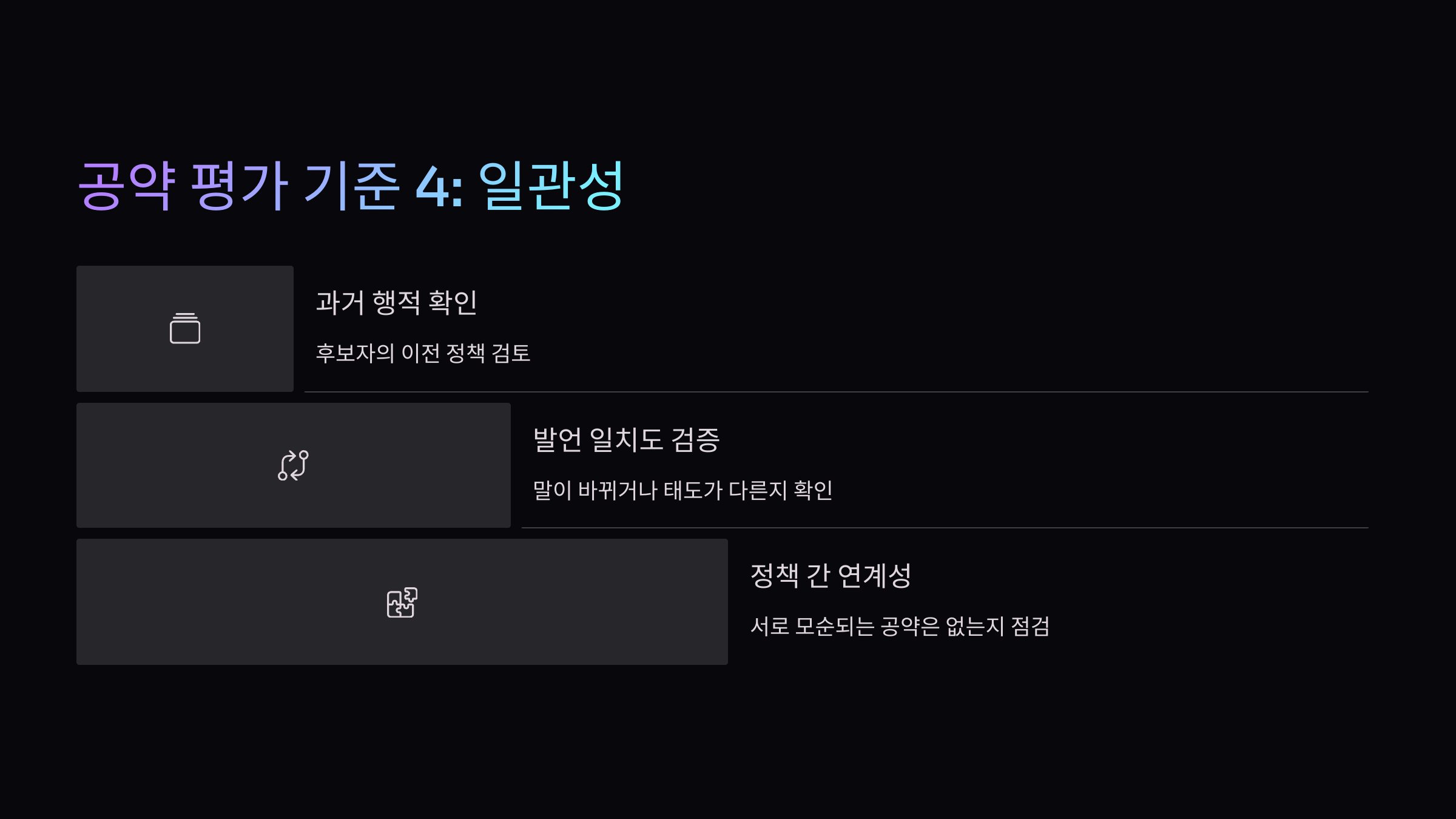 공약 평가 기준 4: 일관성

과거 행적 확인

후보자의 이전 정책 검토

발언 일치도 검증

말이 바뀌거나 태도가 다른지 확인

정책 간 연계성

서로 모순되는 공약은 없는지 점검