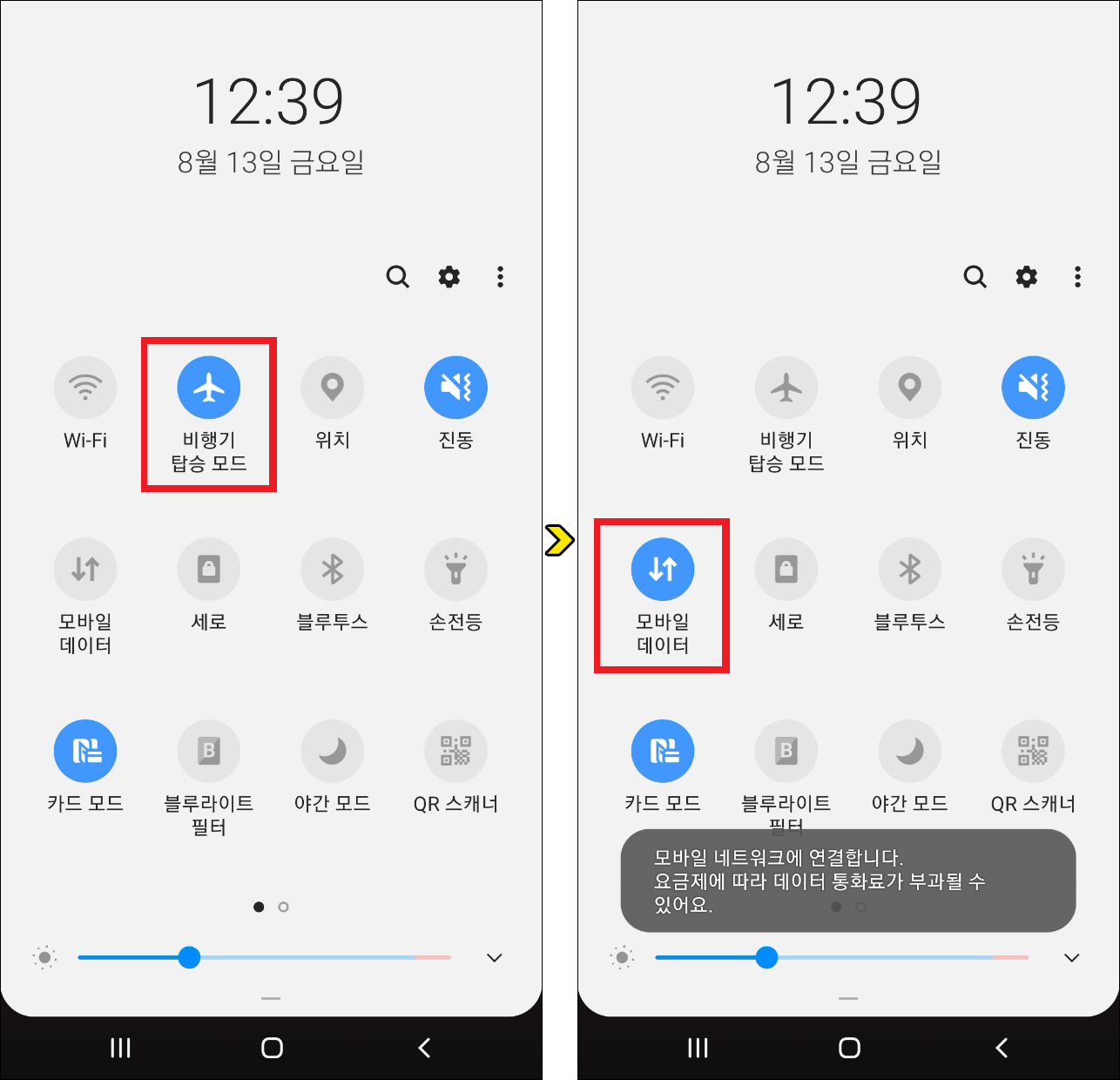 12:39
8월 13일 금요일

Wi-Fi
비행기 탑승 모드
위치
진동

모바일 데이터
세로
블루투스
손전등

카드 모드
블루라이트 필터
야간 모드
QR 스캐너

12:39
8월 13일 금요일

Wi-Fi
비행기 탑승 모드
위치
진동

모바일 데이터
세로
블루투스
손전등

카드 모드
블루라이트 필터
야간 모드
QR 스캐너

모바일 네트워크에 연결합니다.
요금제에 따라 데이터 통화료가 부과될 수 있어요.