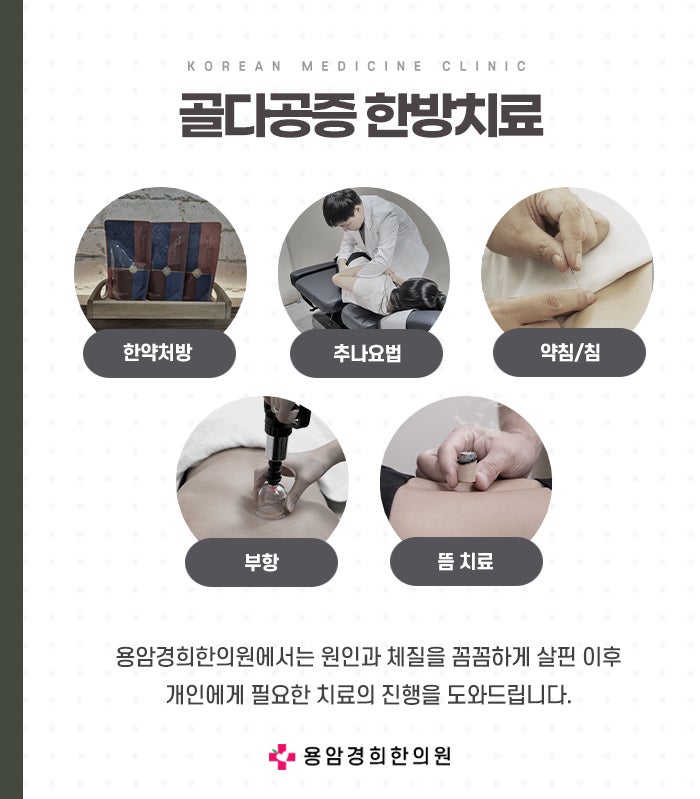 KOREAN MEDICINE CLINIC

골다공증 한방치료

한약처방

추나요법

약침/침

부항

뜸 치료

용암경희한의원에서는 원인과 체질을 꼼꼼하게 살핀 이후 개인에게 필요한 치료의 진행을 도와드립니다.

용암경희한의원