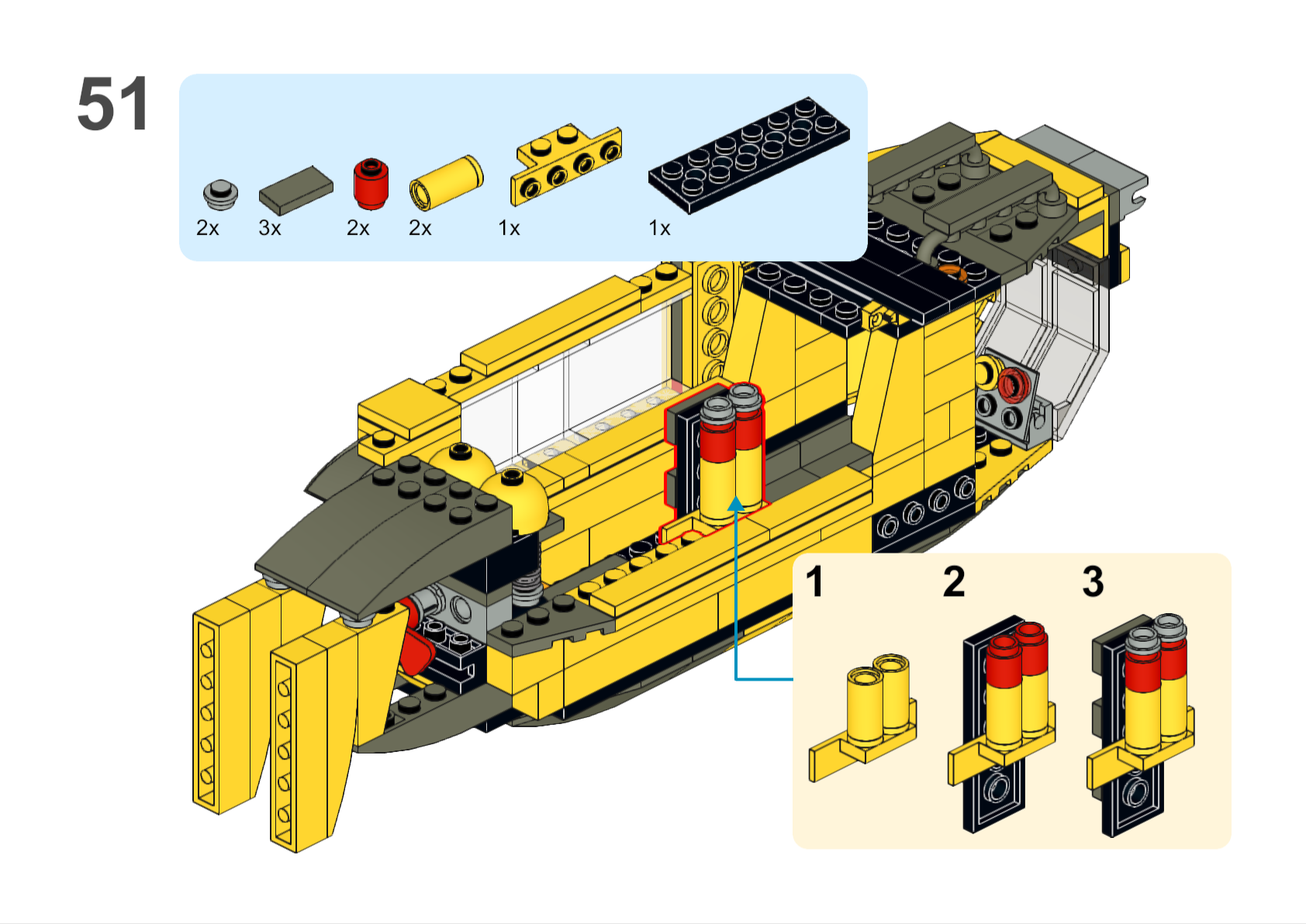 51

2x 3x 2x 2x 1x 1x

1 2 3