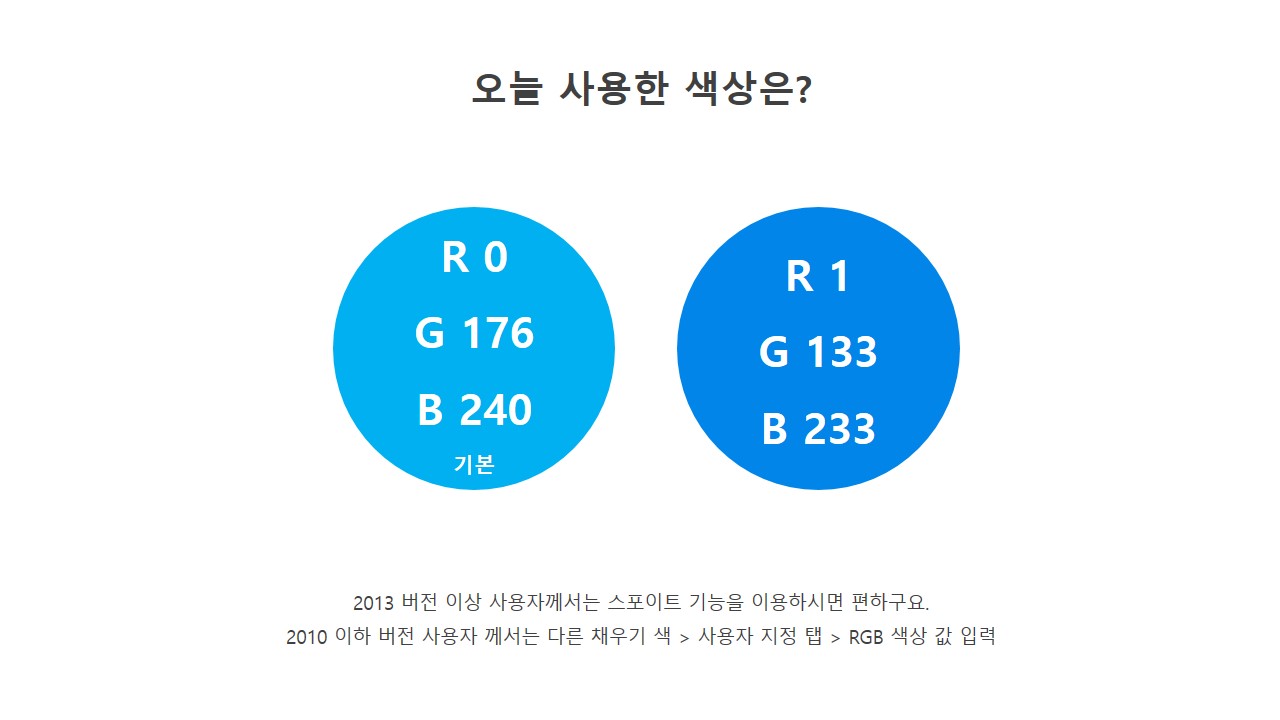 오늘 사용한 색상은?

R 0
G 176
B 240
기본

R 1
G 133
B 233

2013 버전 이상 사용자께서는 스포이트 기능을 이용하시면 편하구요.
2010 이하 버전 사용자 께서는 다른 채우기 색 > 사용자 지정 탭 > RGB 색상 값 입력