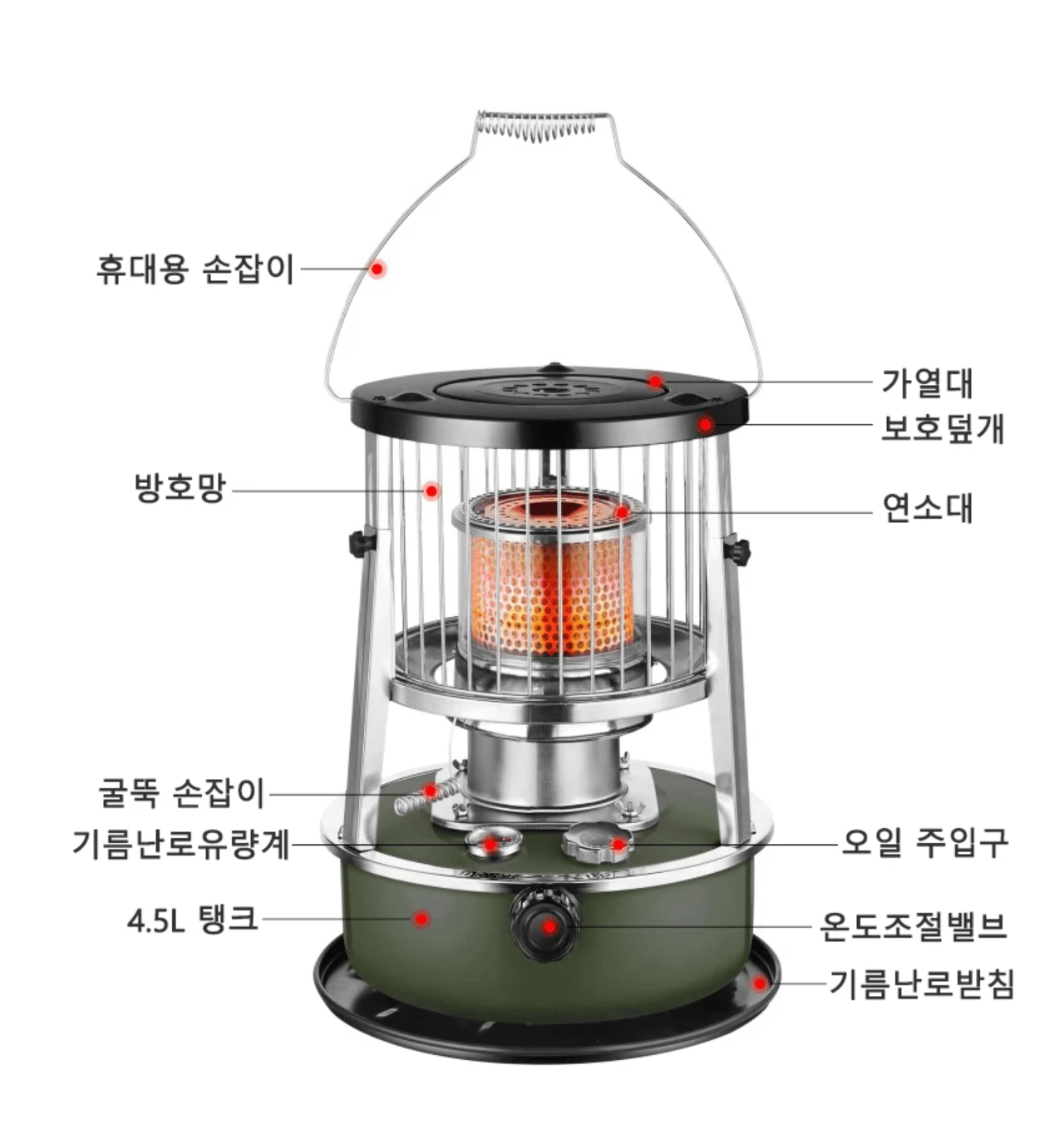 휴대용 손잡이

가열대

보호덮개

방호망

연소대

굴뚝 손잡이

기름난로유량계

오일 주입구

4.5L 탱크

온도조절밸브

기름난로받침