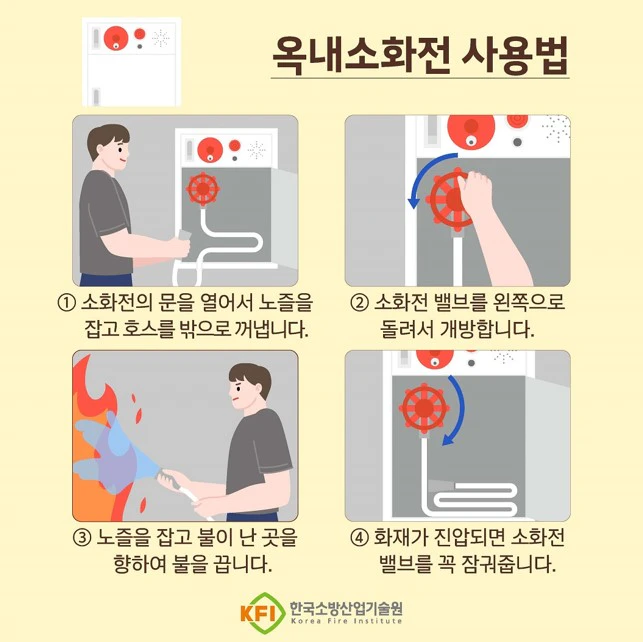 옥내소화전 사용법

① 소화전의 문을 열어서 노즐을 잡고 호스를 밖으로 꺼냅니다.

② 소화전 밸브를 왼쪽으로 돌려서 개방합니다.

③ 노즐을 잡고 불이 난 곳을 향하여 불을 끕니다.

④ 화재가 진압되면 소화전 밸브를 꼭 잠궈줍니다.

KFI 한국소방산업기술원 Korea Fire Institute