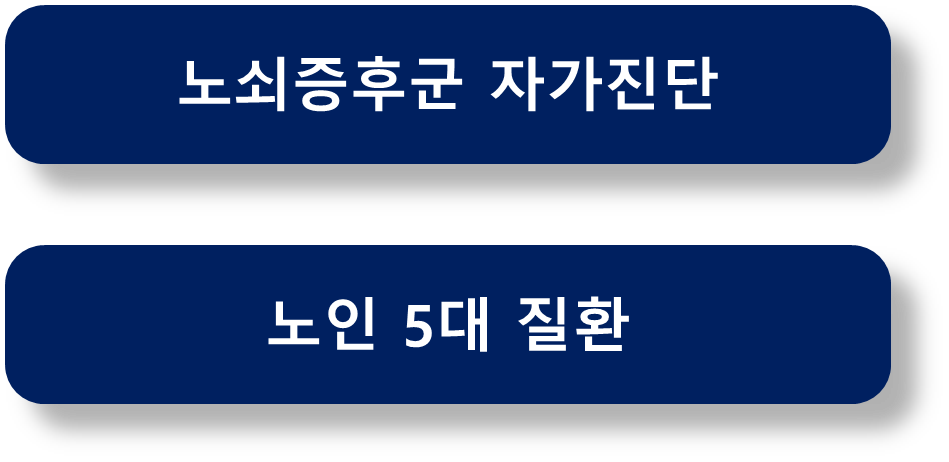 노쇠증후군 자가진단

노인 5대 질환