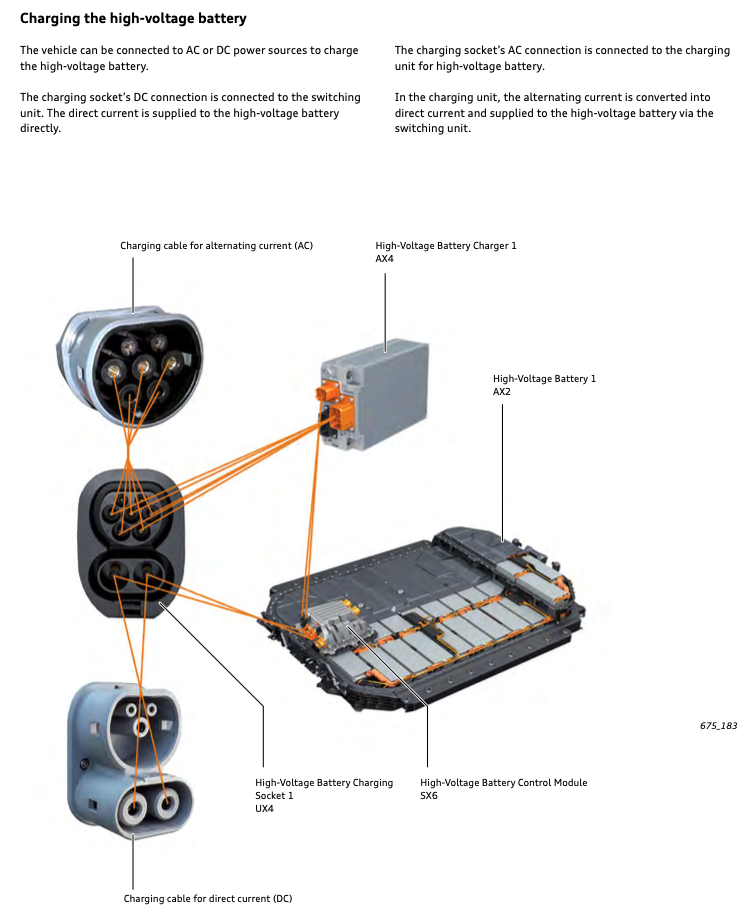 Charging the high-voltage battery

The vehicle can be connected to AC or DC power sources to charge the high-voltage battery.

The charging socket's DC connection is connected to the switching unit. The direct current is supplied to the high-voltage battery directly.

The charging socket's AC connection is connected to the charging unit for high-voltage battery.

In the charging unit, the alternating current is converted into direct current and supplied to the high-voltage battery via the switching unit.

Charging cable for alternating current (AC)

High-Voltage Battery Charger 1
AX4

High-Voltage Battery 1
AX2

675_183

High-Voltage Battery Charging Socket 1
UX4

High-Voltage Battery Control Module
SX6

Charging cable for direct current (DC)