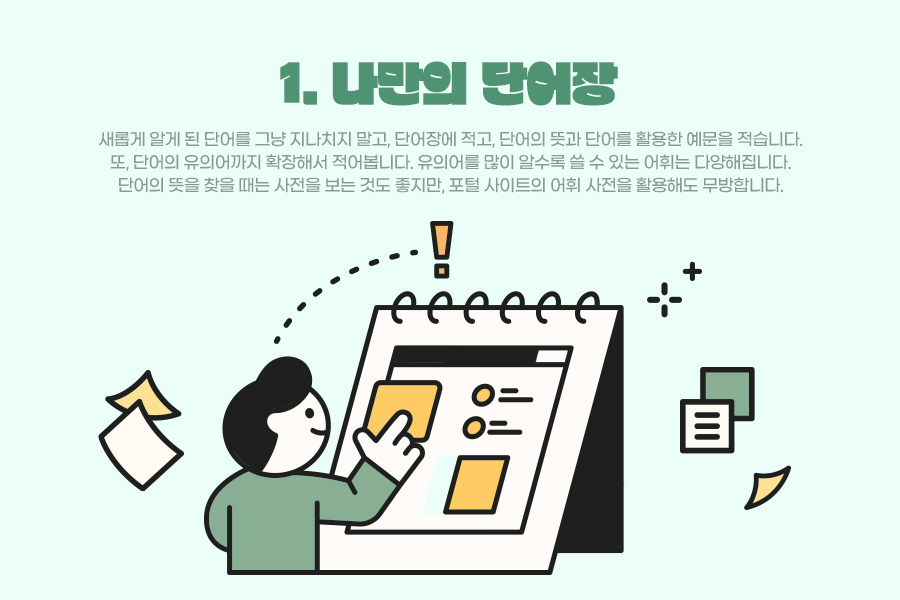 1. 나만의 단어장

새롭게 알게 된 단어를 그냥 지나치지 말고, 단어장에 적고, 단어의 뜻과 단어를 활용한 예문을 적습니다. 또, 단어의 유의어까지 확장해서 적어봅니다. 유의어를 많이 알수록 쓸 수 있는 어휘는 다양해집니다. 단어의 뜻을 찾을 때는 사전을 보는 것도 좋지만, 포털 사이트의 어휘 사전을 활용해도 무방합니다.