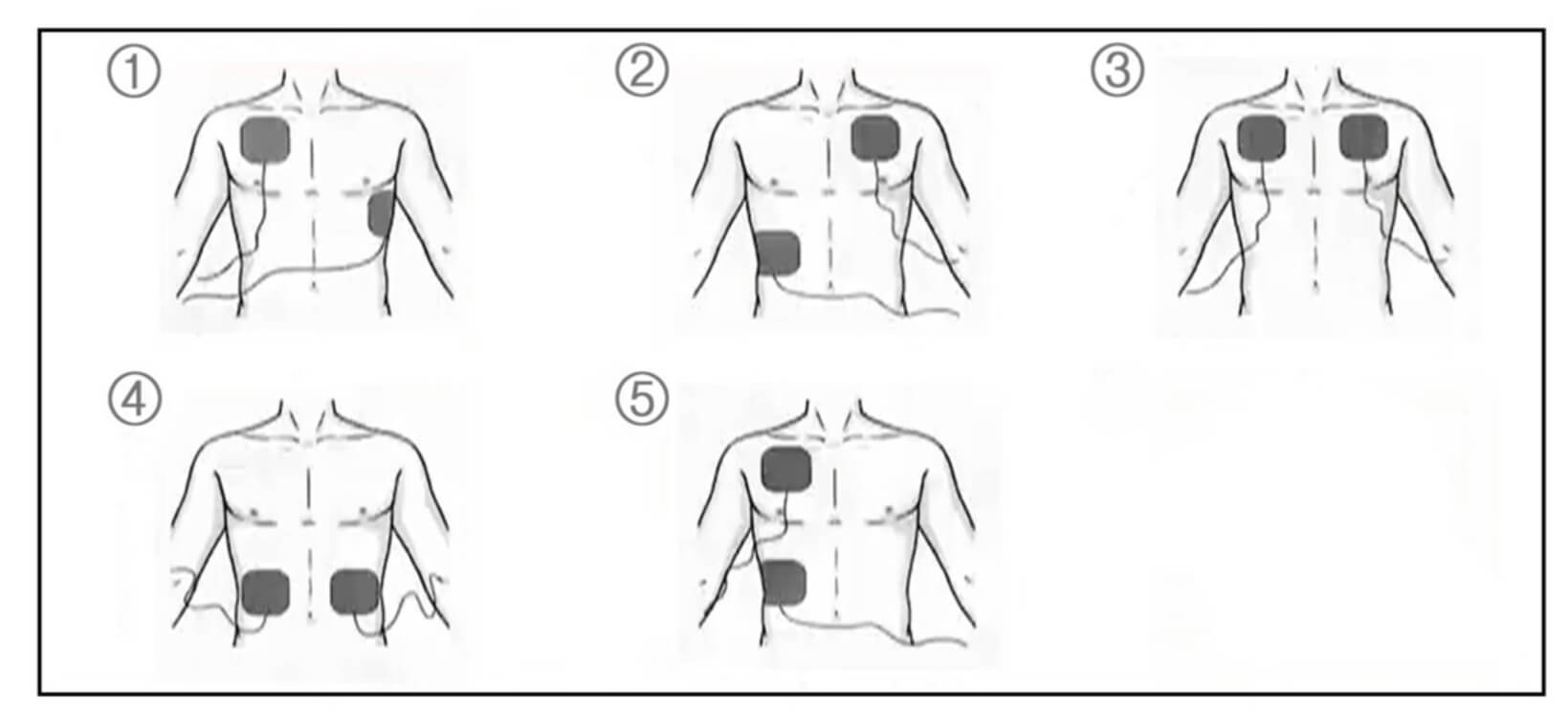 ①

②

③

④

⑤