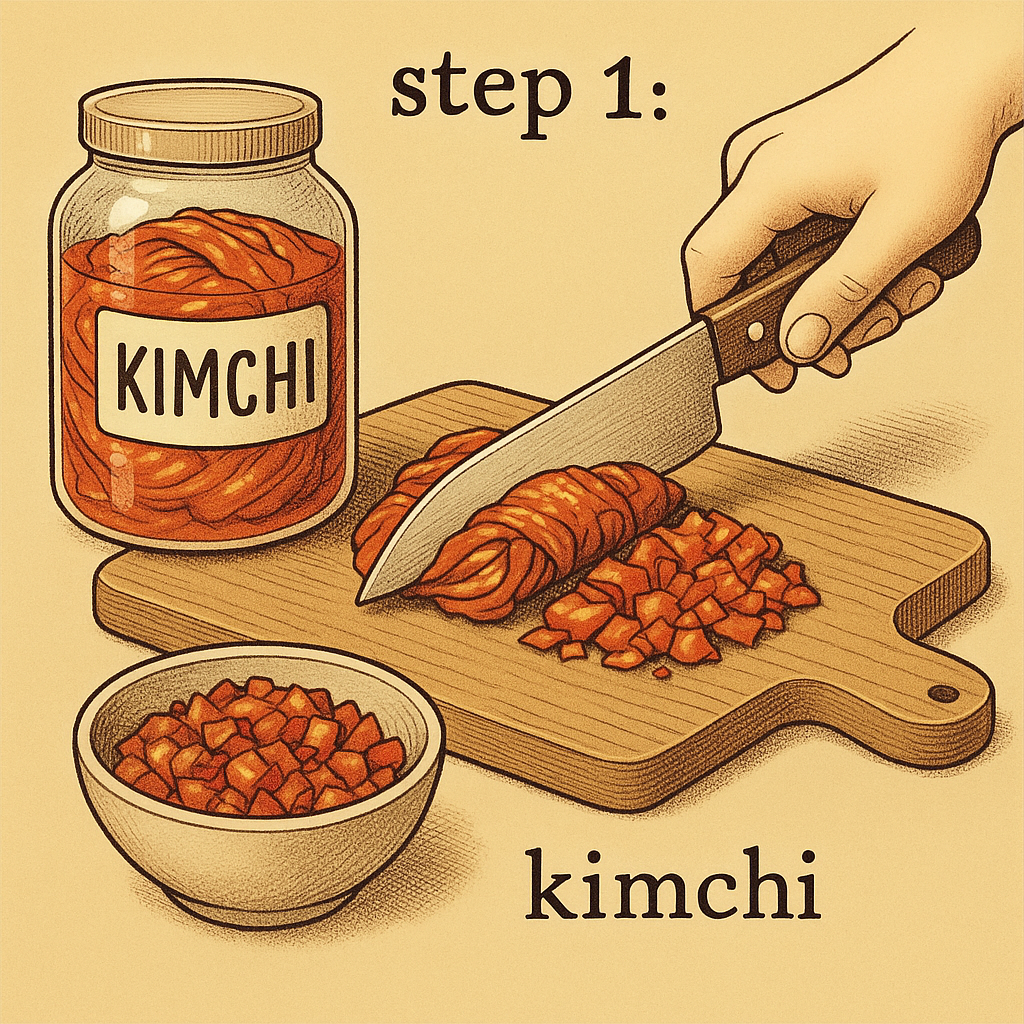 step 1:

KIMCHI

kimchi