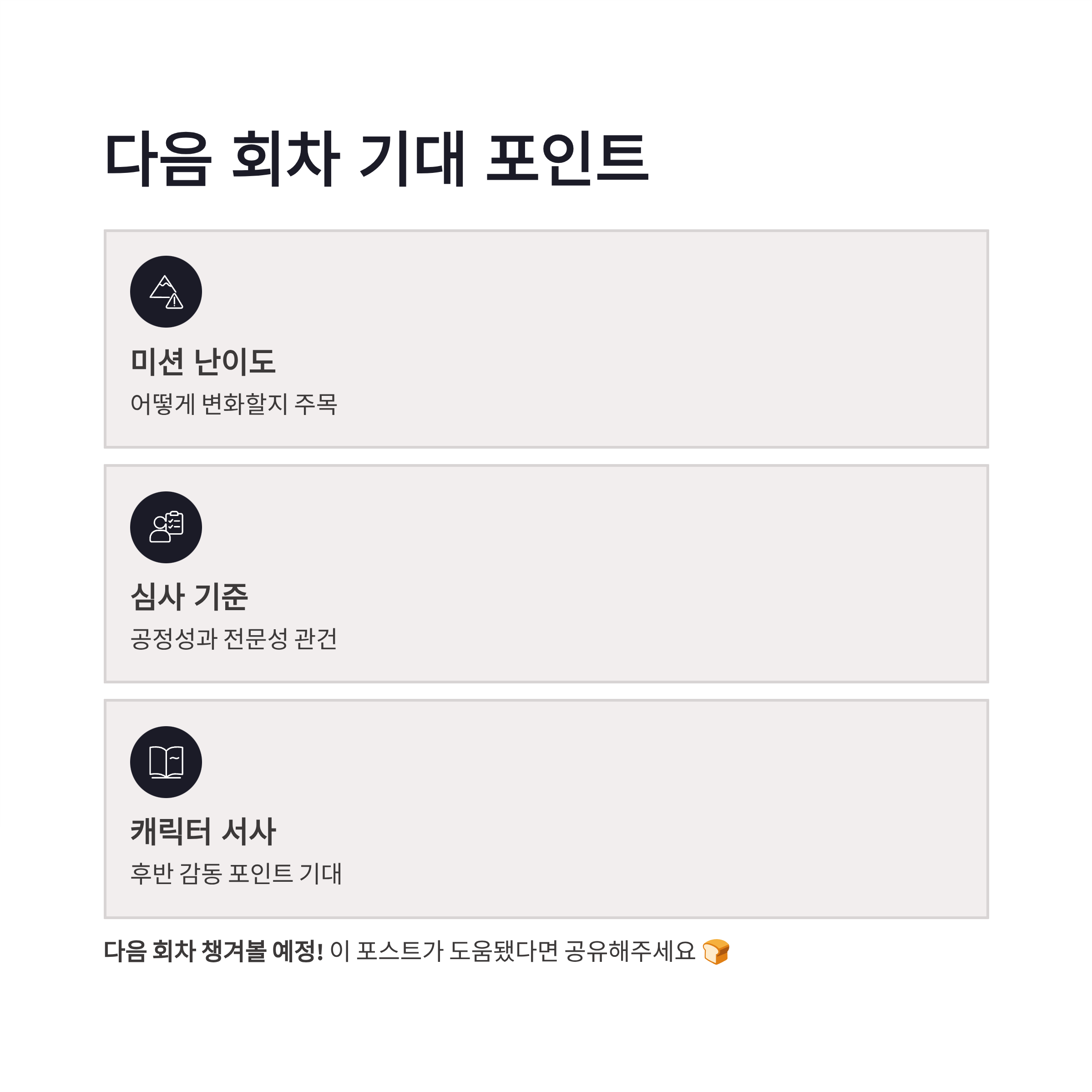 다음 회차 기대 포인트

미션 난이도

어떻게 변화할지 주목

심사 기준

공정성과 전문성 관건

캐릭터 서사

후반 감동 포인트 기대

다음 회차 챙겨볼 예정! 이 포스트가 도움됐다면 공유해주세요 🍞