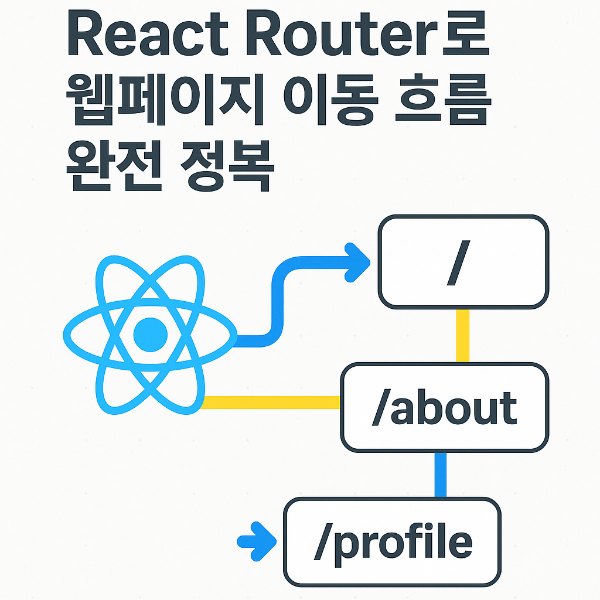 React Router로 웹페이지 이동 흐름 완전 정복

/

/about

/profile