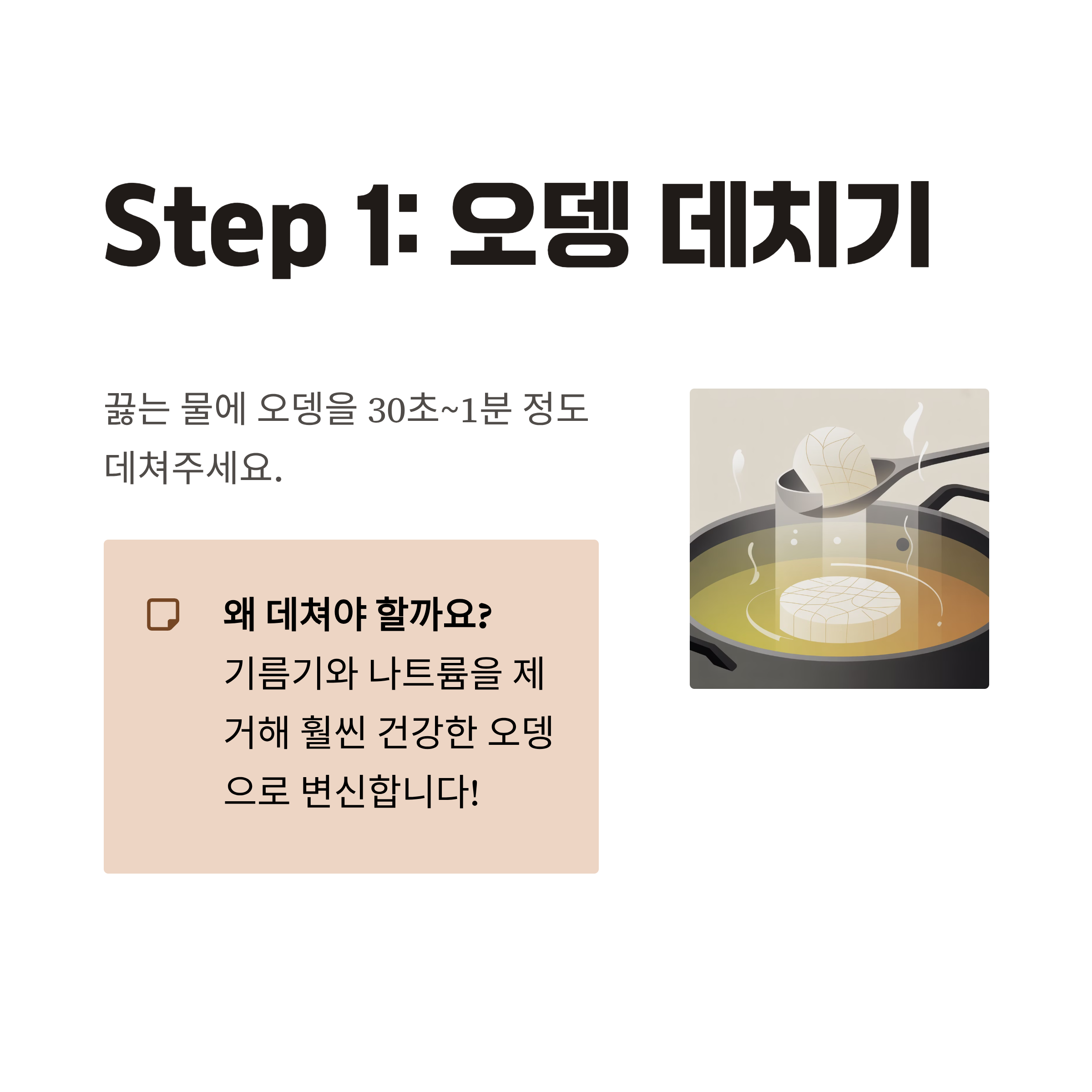 Step 1: 오뎅 데치기

끓는 물에 오뎅을 30초~1분 정도 데쳐주세요.

왜 데쳐야 할까요?
기름기와 나트륨을 제거해 훨씬 건강한 오뎅으로 변신합니다!