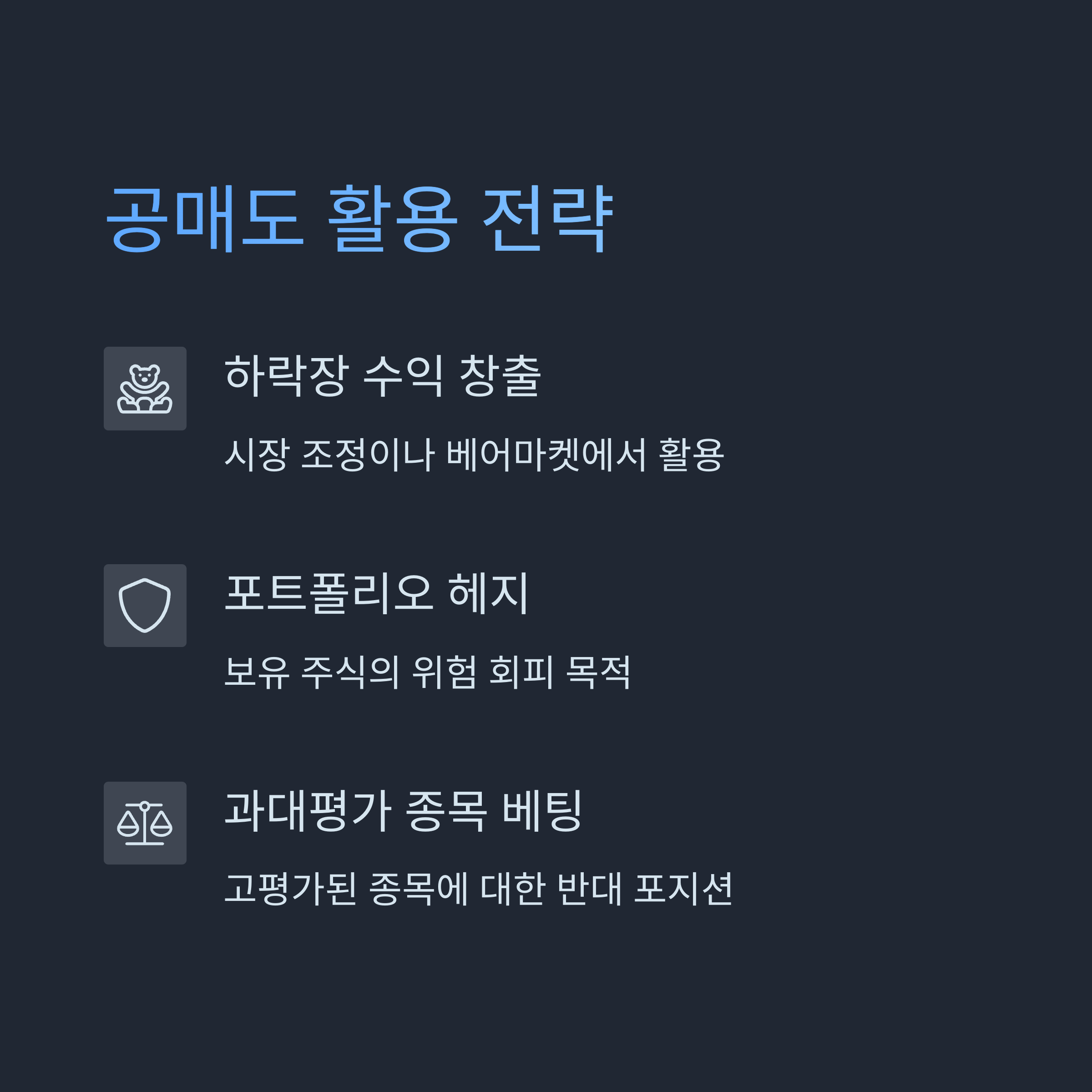 공매도 활용 전략

하락장 수익 창출

시장 조정이나 베어마켓에서 활용

포트폴리오 헤지

보유 주식의 위험 회피 목적

과대평가 종목 베팅

고평가된 종목에 대한 반대 포지션