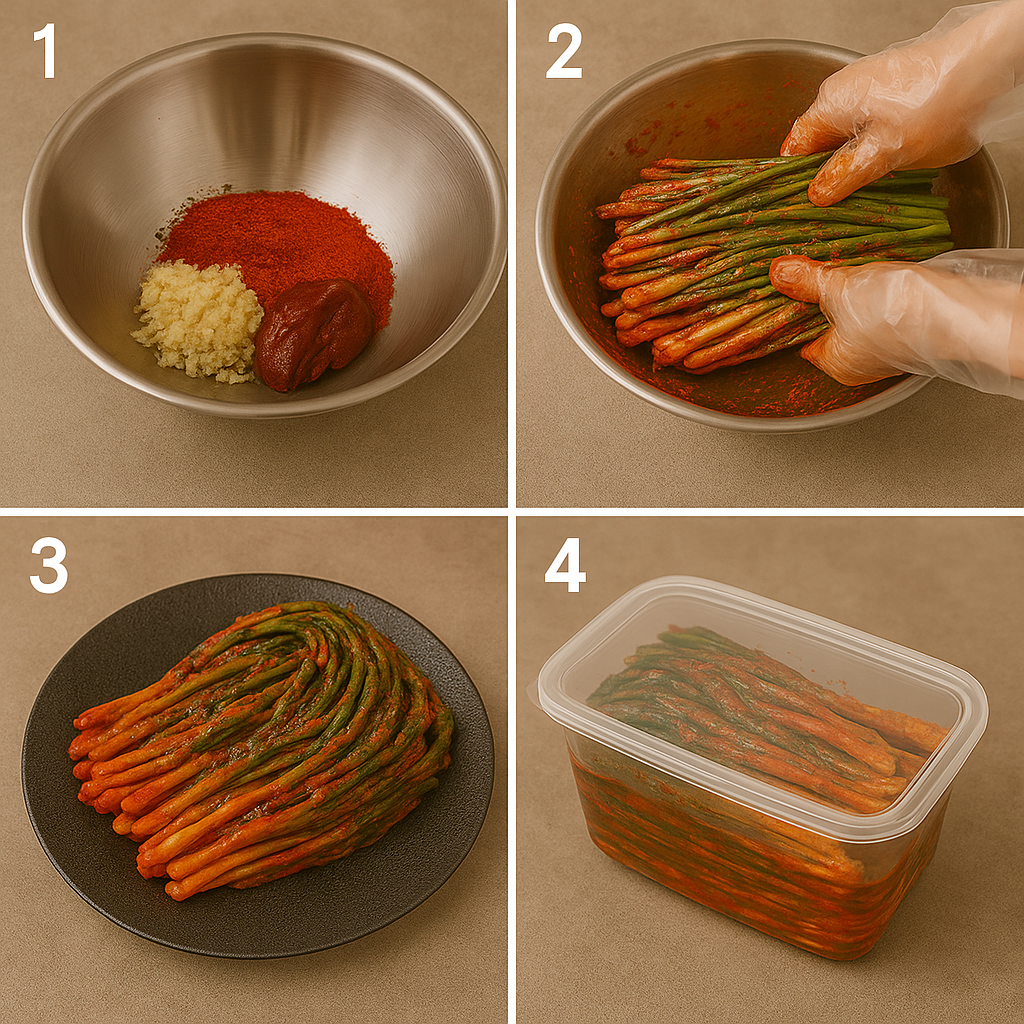 1

2

3

4