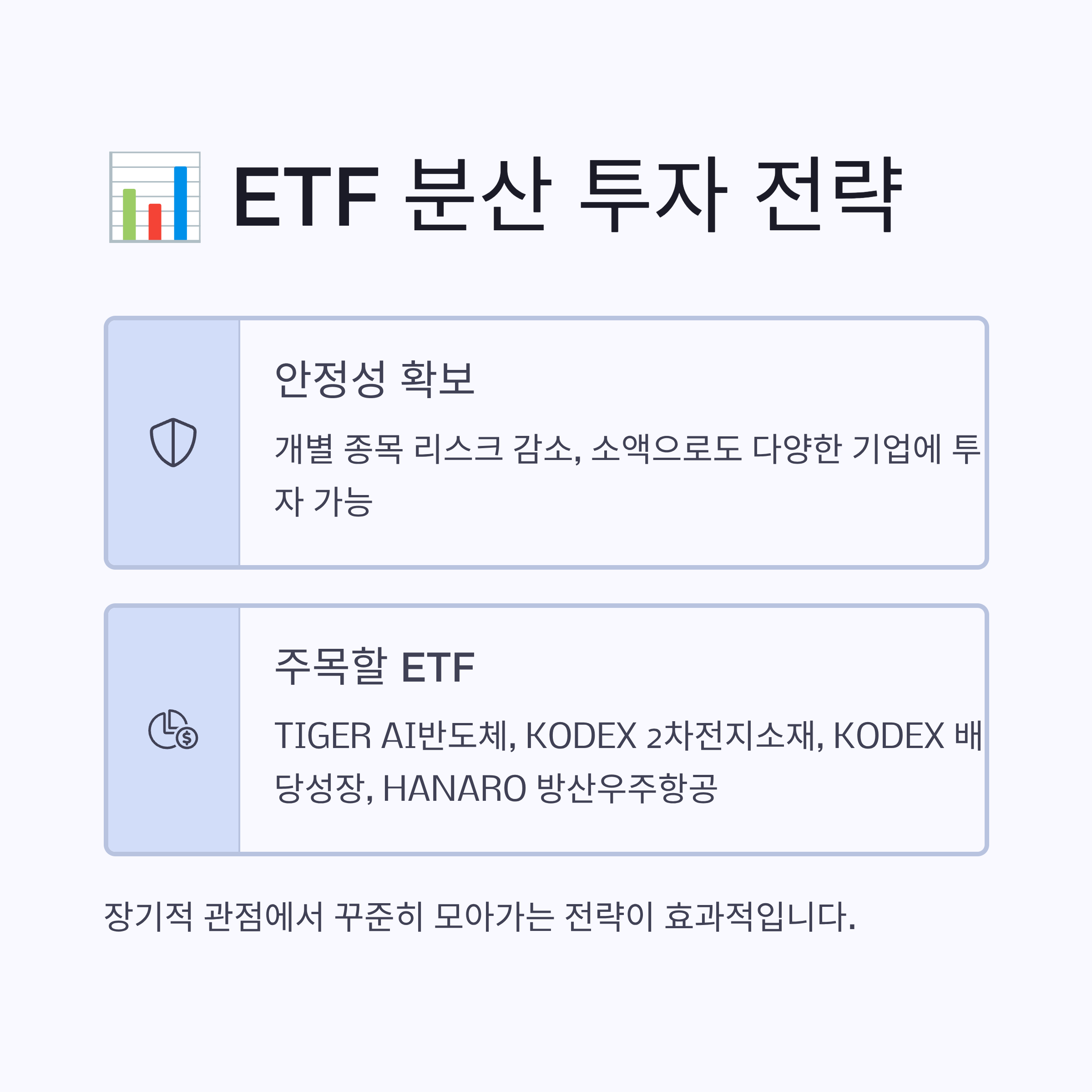 ETF 분산 투자 전략

안정성 확보

개별 종목 리스크 감소, 소액으로도 다양한 기업에 투자 가능

주목할 ETF

TIGER AI반도체, KODEX 2차전지소재, KODEX 배당성장, HANARO 방산우주항공

장기적 관점에서 꾸준히 모아가는 전략이 효과적입니다.