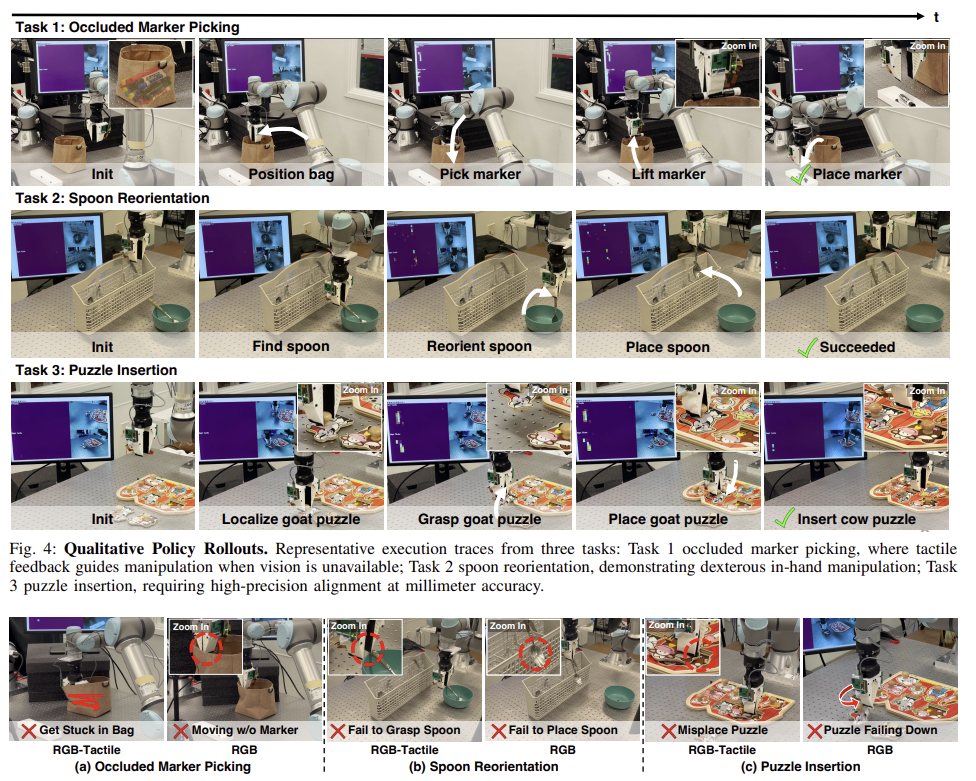 t

Task 1: Occluded Marker Picking

Init
Position bag
Pick marker
Zoom In
Lift marker
Zoom In
Place marker

Task 2: Spoon Reorientation

Init
Find spoon
Reorient spoon
Place spoon
Succeeded

Task 3: Puzzle Insertion

Init
Zoom In
Localize goat puzzle
Zoom In
Grasp goat puzzle
Zoom In
Place goat puzzle
Zoom In
Insert cow puzzle

Fig. 4: **Qualitative Policy Rollouts.** Representative execution traces from three tasks: Task 1 occluded marker picking, where tactile feedback guides manipulation when vision is unavailable; Task 2 spoon reorientation, demonstrating dexterous in-hand manipulation; Task 3 puzzle insertion, requiring high-precision alignment at millimeter accuracy.

Get Stuck in Bag
RGB-Tactile
Zoom In
Moving w/o Marker
RGB
(a) Occluded Marker Picking

Zoom In
Fail to Grasp Spoon
RGB-Tactile
Zoom In
Fail to Place Spoon
RGB
(b) Spoon Reorientation

Zoom In
Misplace Puzzle
RGB-Tactile
Puzzle Failing Down
RGB
(c) Puzzle Insertion