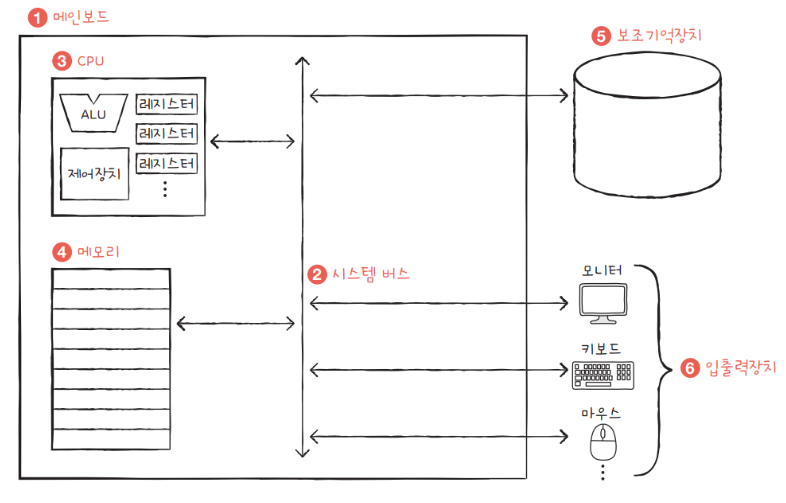 1 메인보드

3 CPU

ALU

레지스터
레지스터
레지스터
⋮

제어장치

4 메모리

2 시스템 버스

5 보조기억장치

모니터

키보드

마우스
⋮

6 입출력장치