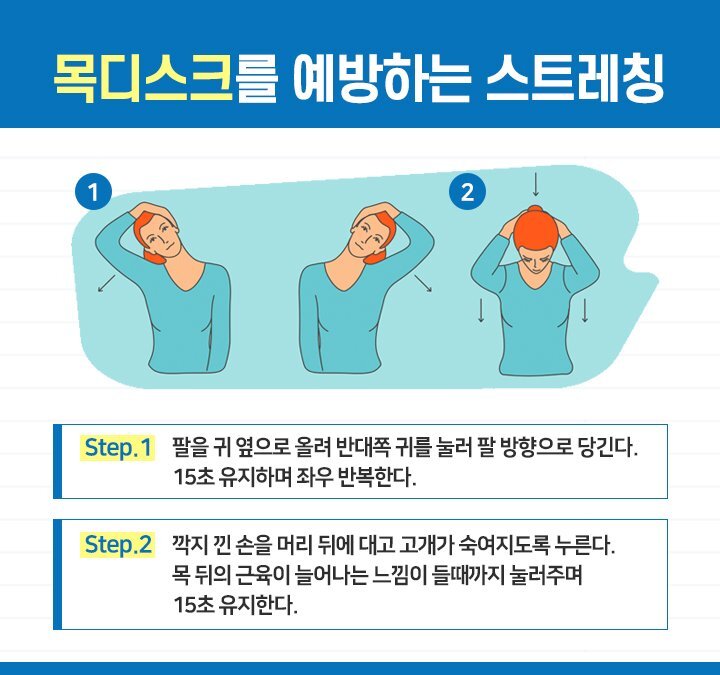 목디스크를 예방하는 스트레칭

1

2

Step.1 팔을 귀 옆으로 올려 반대쪽 귀를 눌러 팔 방향으로 당긴다. 15초 유지하며 좌우 반복한다.

Step.2 깍지 낀 손을 머리 뒤에 대고 고개가 숙여지도록 누른다. 목 뒤의 근육이 늘어나는 느낌이 들때까지 눌러주며 15초 유지한다.