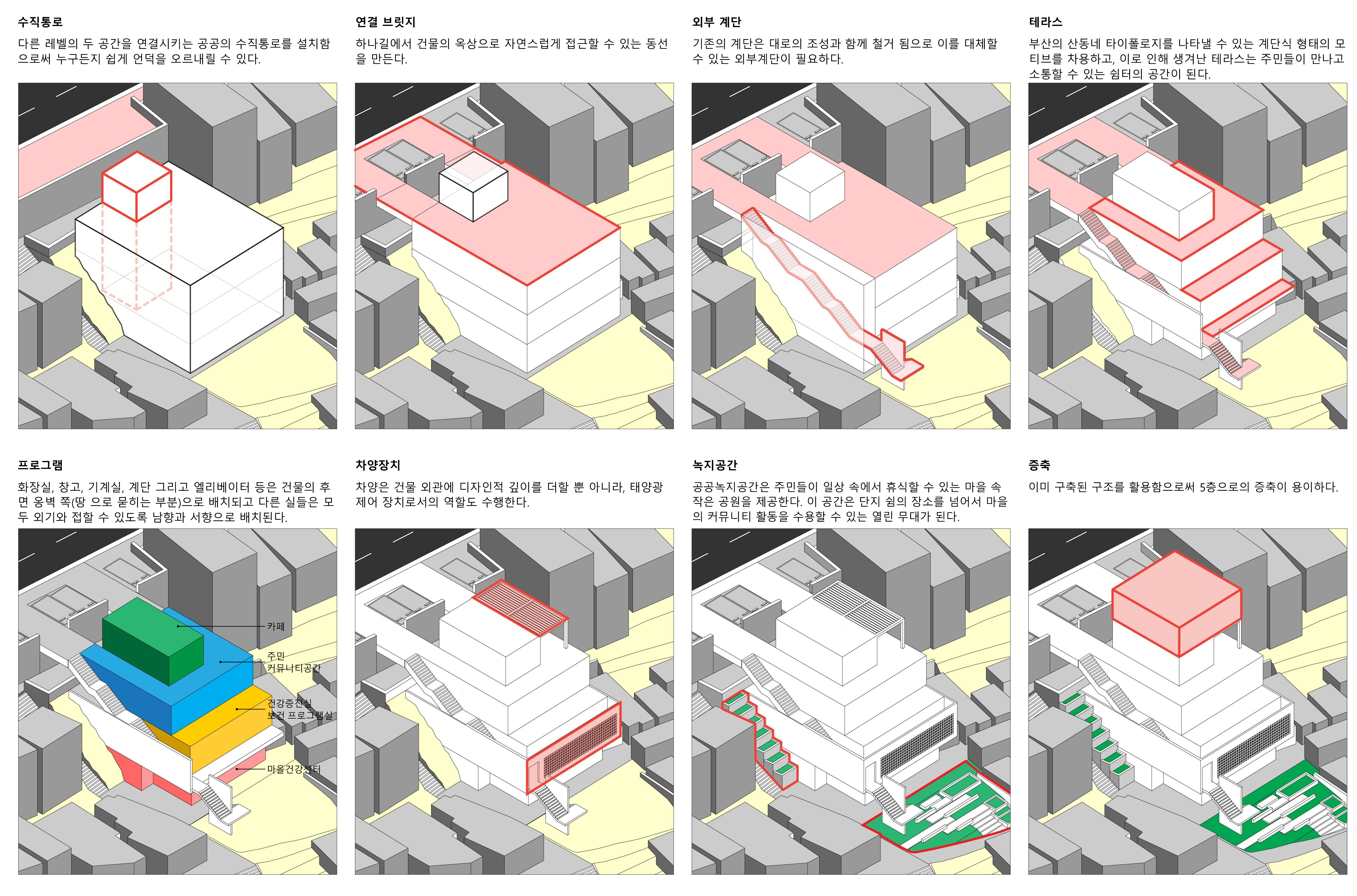 수직통로

다른 레벨의 두 공간을 연결시키는 공공의 수직통로를 설치함으로써 누구든지 쉽게 언덕을 오르내릴 수 있다.

연결 브릿지

하나길에서 건물의 옥상으로 자연스럽게 접근할 수 있는 동선을 만든다.

외부 계단

기존의 계단은 대로의 조성과 함께 철거 됨으로 이를 대체할 수 있는 외부계단이 필요하다.

테라스

부산의 산동네 타이폴로지를 나타낼 수 있는 계단식 형태의 모티브를 차용하고, 이로 인해 생겨난 테라스는 주민들이 만나고 소통할 수 있는 쉼터의 공간이 된다.

프로그램

화장실, 창고, 기계실, 계단 그리고 엘리베이터 등은 건물의 후면 옹벽 쪽(땅 으로 묻히는 부분)으로 배치되고 다른 실들은 모두 외기와 접할 수 있도록 남향과 서향으로 배치된다.

카페

주민 커뮤니티공간

건강증진실 보건 프로그램실

마을건강센터

차양장치

차양은 건물 외관에 디자인적 깊이를 더할 뿐 아니라, 태양광 제어 장치로서의 역할도 수행한다.

녹지공간

공공녹지공간은 주민들이 일상 속에서 휴식할 수 있는 마을 속 작은 공원을 제공한다. 이 공간은 단지 쉼의 장소를 넘어서 마을의 커뮤니티 활동을 수용할 수 있는 열린 무대가 된다.

증축

이미 구축된 구조를 활용함으로써 5층으로의 증축이 용이하다.