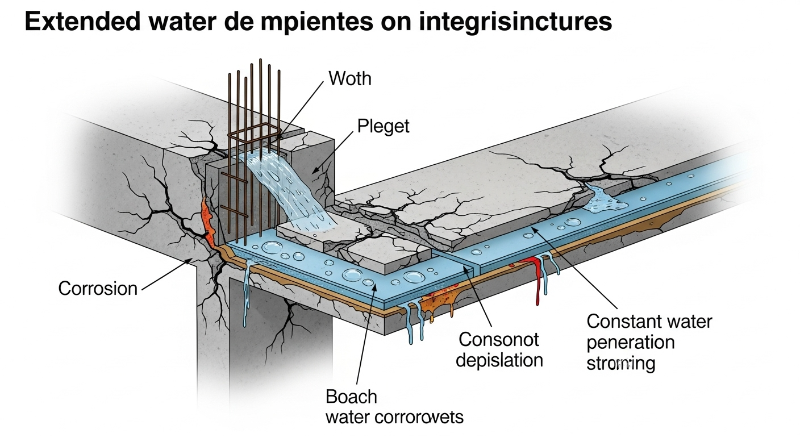 Extended water de mpientes on integrisinctures

Woth

Pleget

Corrosion

Consonot depislation

Constant water peneration stroming

Boach water corrorovets