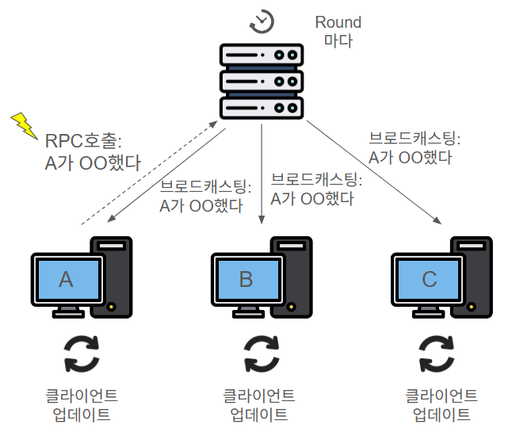 Round
마다

RPC호출:
A가 OO했다

브로드캐스팅:
A가 OO했다

브로드캐스팅:
A가 OO했다

브로드캐스팅:
A가 OO했다

A

B

C

클라이언트
업데이트

클라이언트
업데이트

클라이언트
업데이트