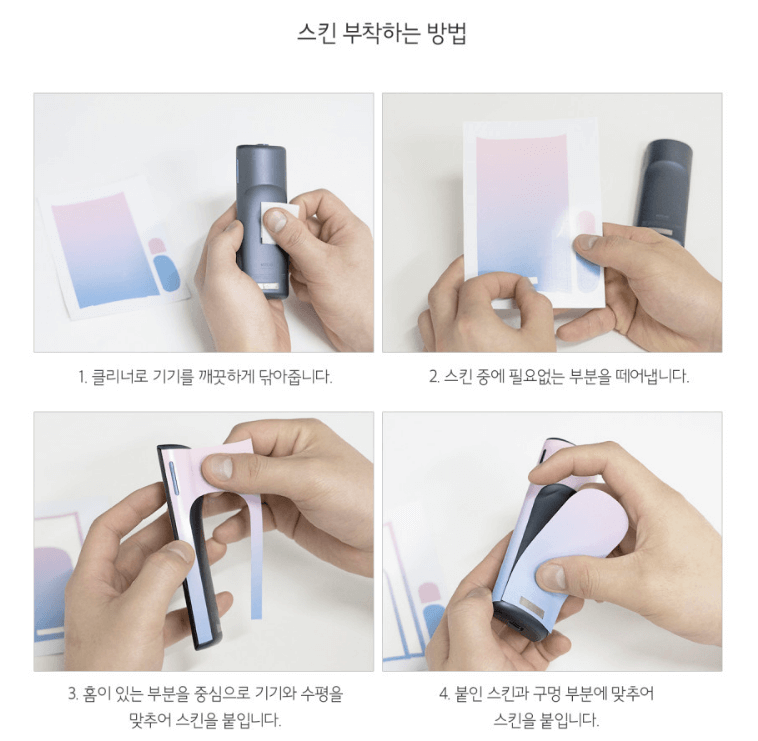 스킨 부착하는 방법

1. 클리너로 기기를 깨끗하게 닦아줍니다.

2. 스킨 중에 필요없는 부분을 떼어냅니다.

3. 홈이 있는 부분을 중심으로 기기와 수평을 맞추어 스킨을 붙입니다.

4. 붙인 스킨과 구멍 부분에 맞추어 스킨을 붙입니다.