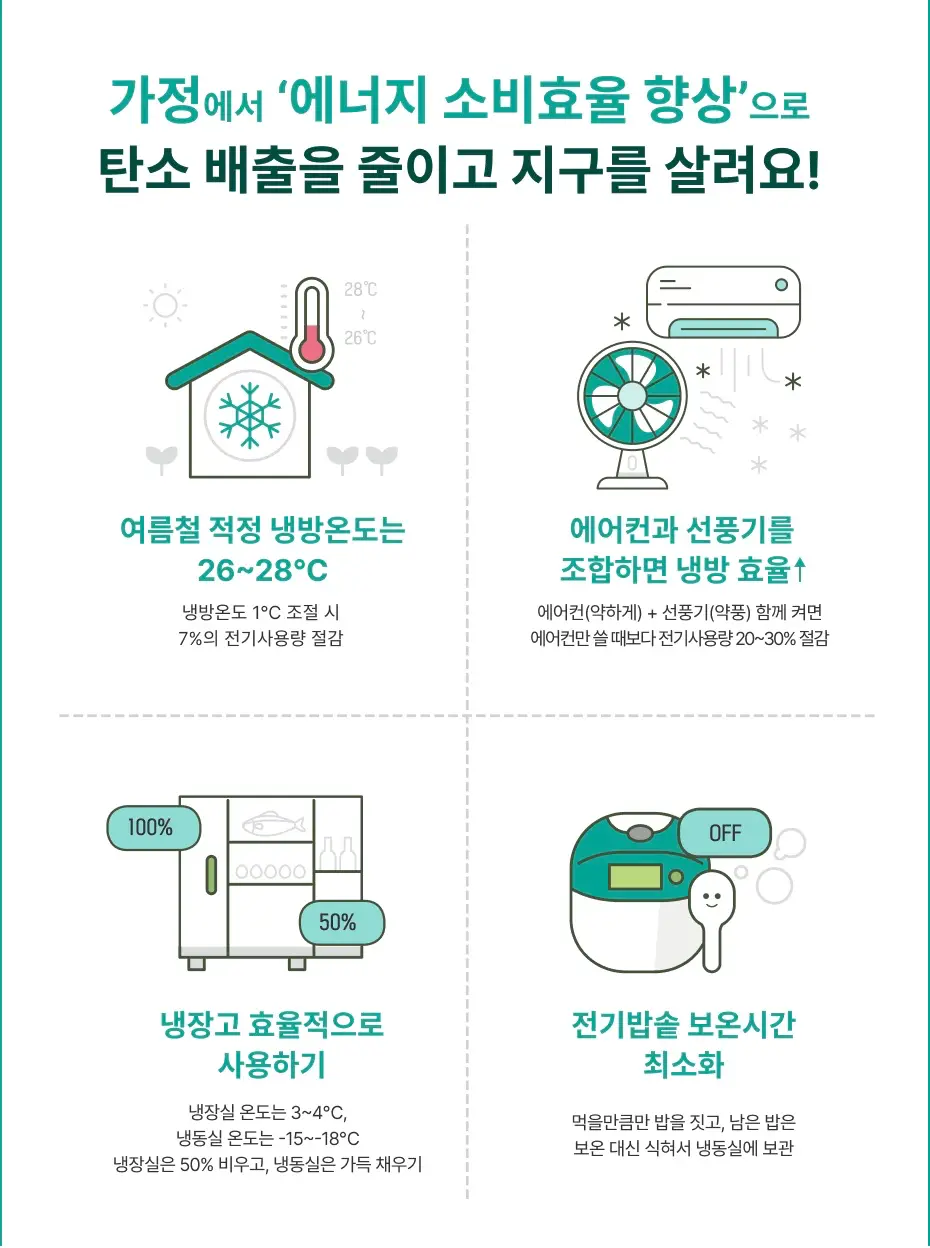 가정에서 '에너지 소비효율 향상'으로
탄소 배출을 줄이고 지구를 살려요!

28℃
~
26℃

여름철 적정 냉방온도는
26~28°C

냉방온도 1°C 조절 시
7%의 전기사용량 절감

에어컨과 선풍기를
조합하면 냉방 효율↑

에어컨(약하게) + 선풍기(약풍) 함께 켜면
에어컨만 쓸 때보다 전기사용량 20~30% 절감

100%

50%

냉장고 효율적으로
사용하기

냉장실 온도는 3~4°C,
냉동실 온도는 -15~-18°C
냉장실은 50% 비우고, 냉동실은 가득 채우기

OFF

전기밥솥 보온시간
최소화

먹을만큼만 밥을 짓고, 남은 밥은
보온 대신 식혀서 냉동실에 보관