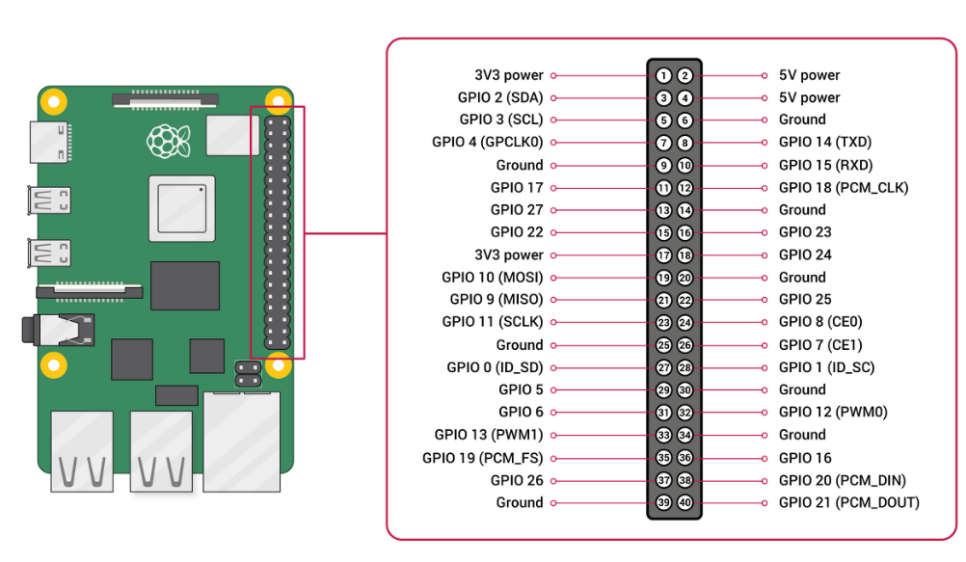 | | | | |
|---|---|---|---|
| 3V3 power | 1 | 2 | 5V power |
| GPIO 2 (SDA) | 3 | 4 | 5V power |
| GPIO 3 (SCL) | 5 | 6 | Ground |
| GPIO 4 (GPCLK0) | 7 | 8 | GPIO 14 (TXD) |
| Ground | 9 | 10 | GPIO 15 (RXD) |
| GPIO 17 | 11 | 12 | GPIO 18 (PCM_CLK) |
| GPIO 27 | 13 | 14 | Ground |
| GPIO 22 | 15 | 16 | GPIO 23 |
| 3V3 power | 17 | 18 | GPIO 24 |
| GPIO 10 (MOSI) | 19 | 20 | Ground |
| GPIO 9 (MISO) | 21 | 22 | GPIO 25 |
| GPIO 11 (SCLK) | 23 | 24 | GPIO 8 (CE0) |
| Ground | 25 | 26 | GPIO 7 (CE1) |
| GPIO 0 (ID_SD) | 27 | 28 | GPIO 1 (ID_SC) |
| GPIO 5 | 29 | 30 | Ground |
| GPIO 6 | 31 | 32 | GPIO 12 (PWM0) |
| GPIO 13 (PWM1) | 33 | 34 | Ground |
| GPIO 19 (PCM_FS) | 35 | 36 | GPIO 16 |
| GPIO 26 | 37 | 38 | GPIO 20 (PCM_DIN) |
| Ground | 39 | 40 | GPIO 21 (PCM_DOUT) |