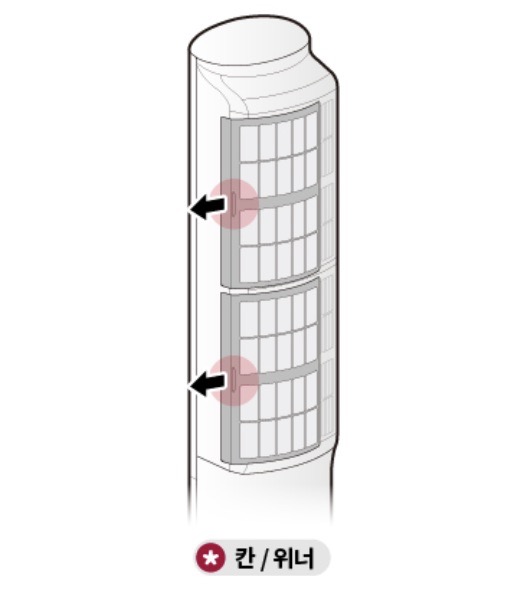 칸 / 위너