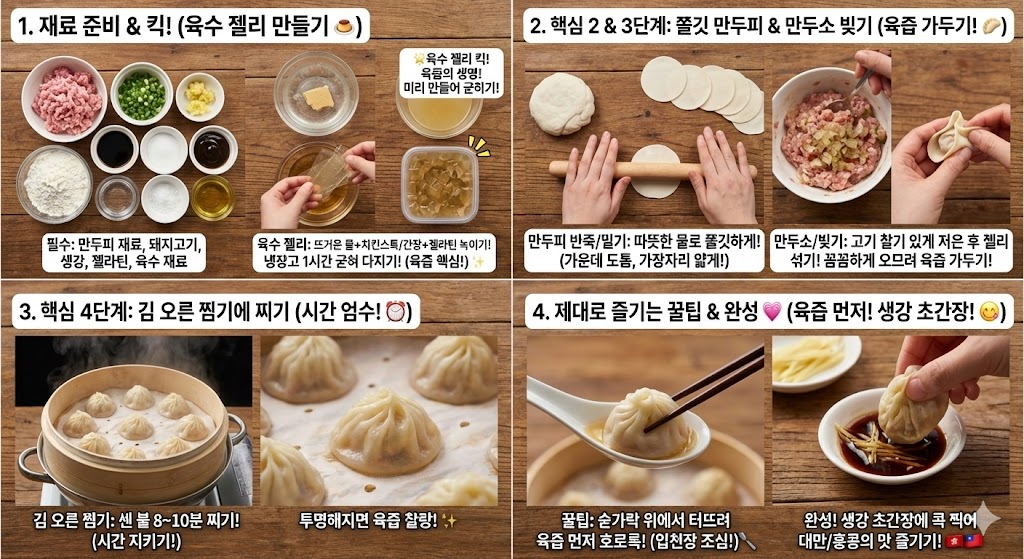 1. 재료 준비 & 킥! (육수 젤리 만들기 🍮)

🌟육수 젤리 킥! 육즙의 생명! 미리 만들어 굳히기!

필수: 만두피 재료, 돼지고기, 생강, 젤라틴, 육수 재료

육수 젤리: 뜨거운 물+치킨스톡/간장+젤라틴 녹이기! 냉장고 1시간 굳혀 다지기! (육즙 핵심!) ✨

2. 핵심 2 & 3단계: 쫄깃 만두피 & 만두소 빚기 (육즙 가두기! 🥟)

만두피 반죽/밀기: 따뜻한 물로 쫄깃하게! (가운데 도톰, 가장자리 얇게!)

만두소/빚기: 고기 찰기 있게 저은 후 젤리 섞기! 꼼꼼하게 오므려 육즙 가두기!

3. 핵심 4단계: 김 오른 찜기에 찌기 (시간 엄수! ⏰)

김 오른 찜기: 센 불 8~10분 찌기! (시간 지키기!)

투명해지면 육즙 찰랑! ✨

4. 제대로 즐기는 꿀팁 & 완성 💗 (육즙 먼저! 생강 초간장! 😋)

꿀팁: 숟가락 위에서 터뜨려 육즙 먼저 호로록! (입천장 조심!) 🥄

완성! 생강 초간장에 콕 찍어 대만/홍콩의 맛 즐기기! 🇭🇰🇹🇼