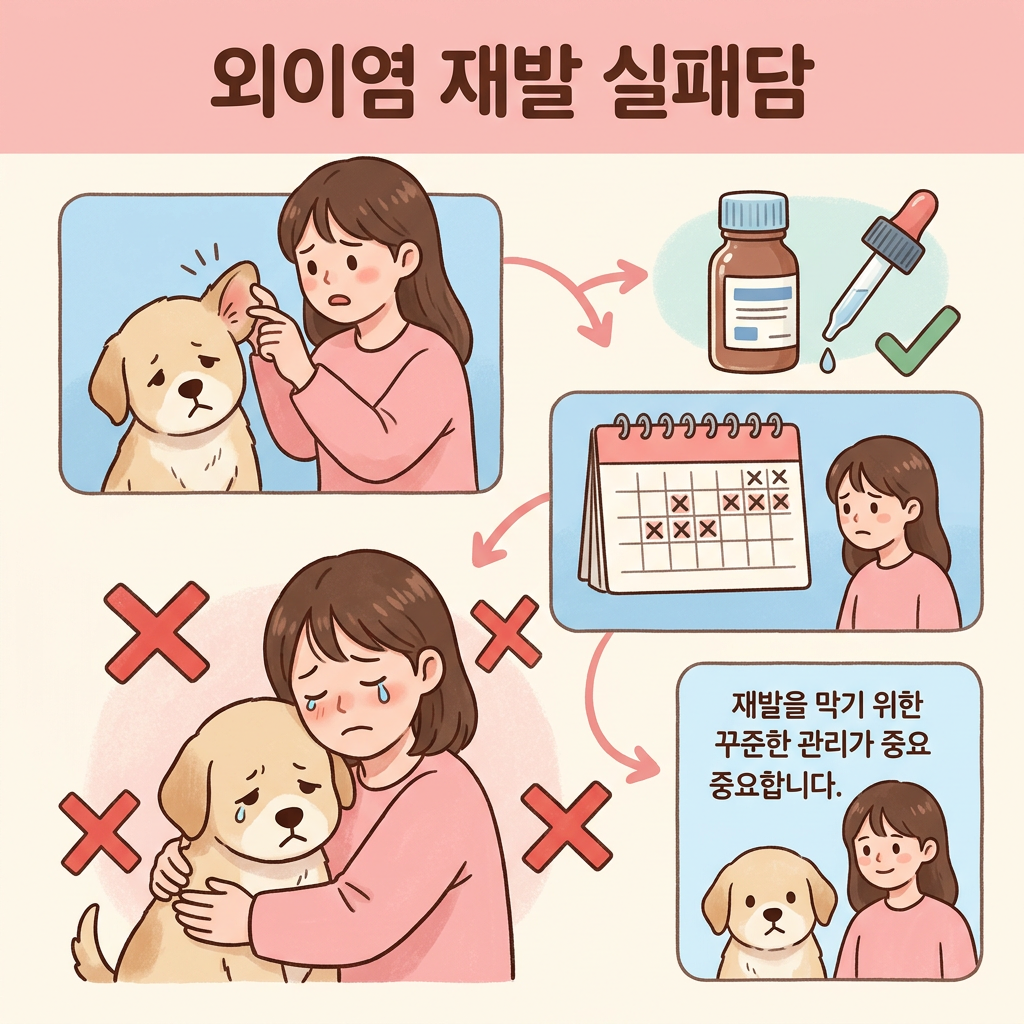 외이염 재발 실패담

재발을 막기 위한 꾸준한 관리가 중요 중요합니다.