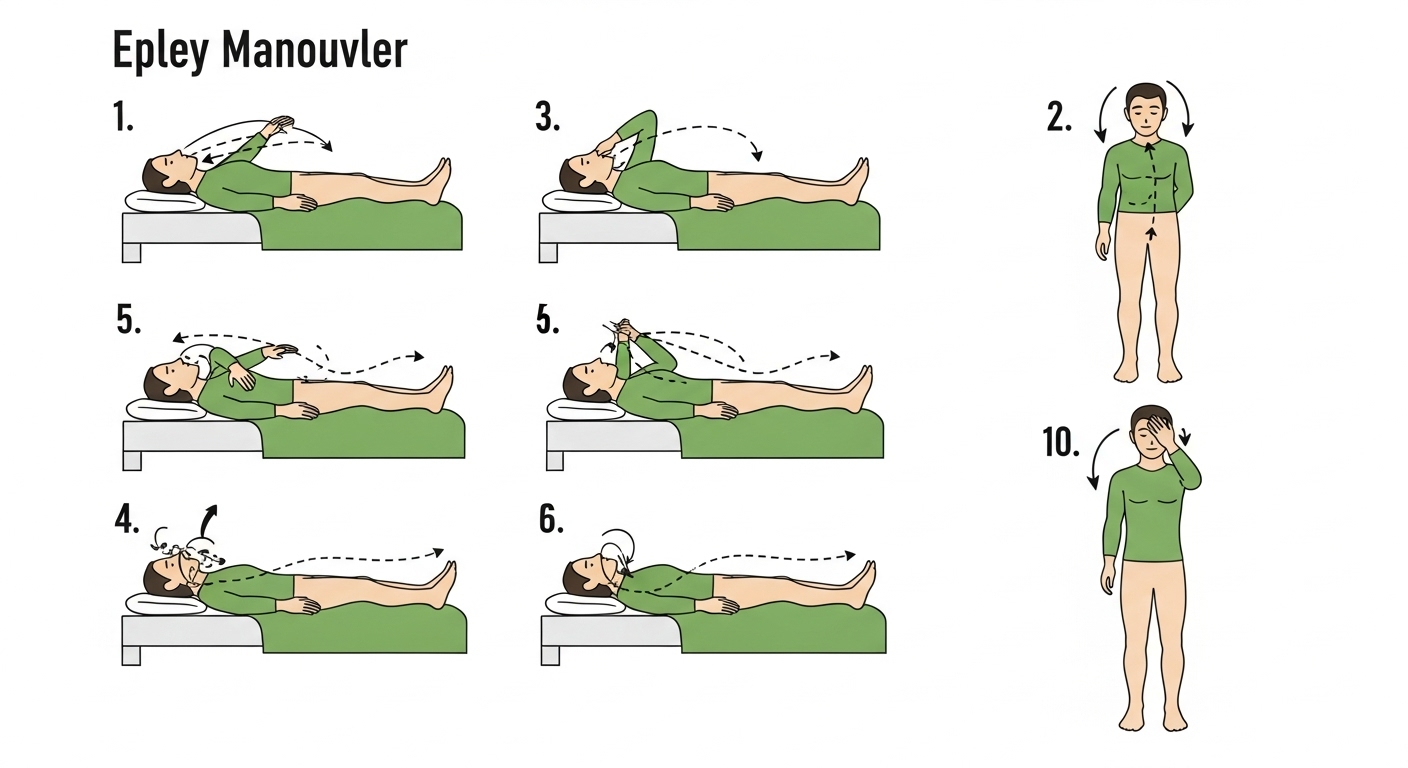 Epley Manouvler

1.

3.

2.

5.

5.

10.

4.

6.