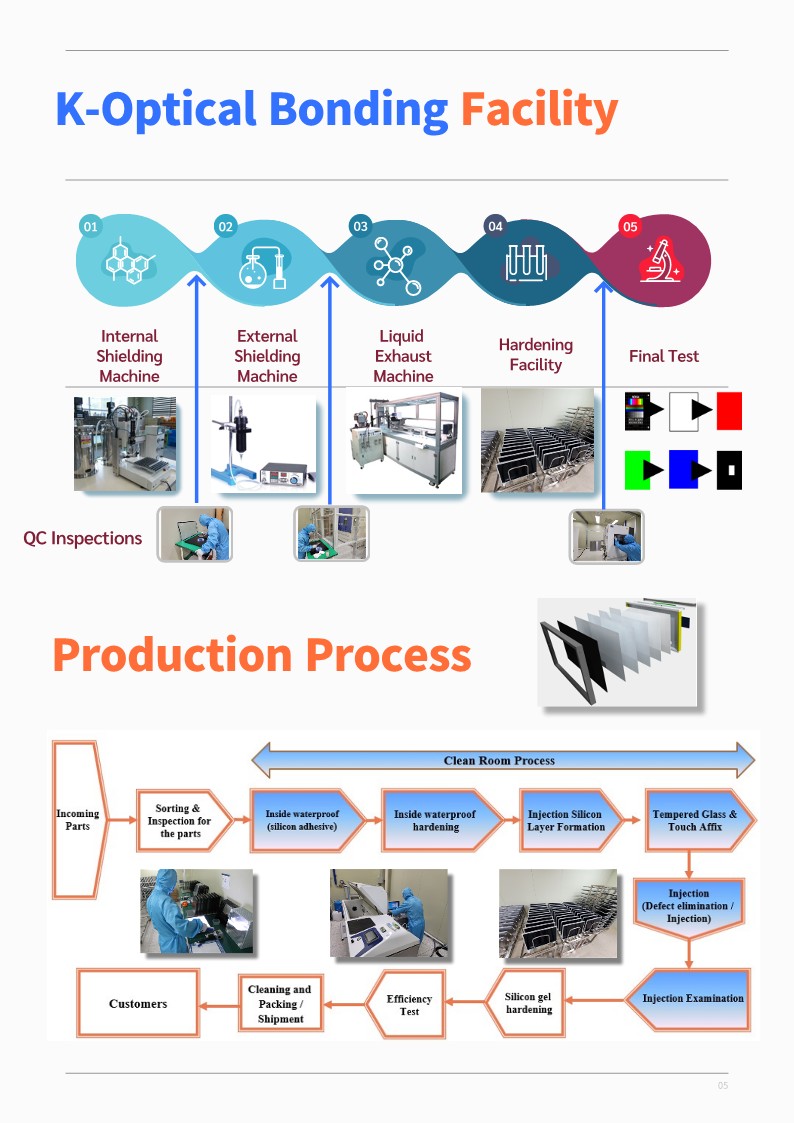 K-Optical Bonding Facility

01

02

03

04

05

Internal Shielding Machine

External Shielding Machine

Liquid Exhaust Machine

Hardening Facility

Final Test

QC Inspections

Production Process

Clean Room Process

Incoming Parts

Sorting & Inspection for the parts

Inside waterproof (silicon adhesive)

Inside waterproof hardening

Injection Silicon Layer Formation

Tempered Glass & Touch Affix

Injection (Defect elimination / Injection)

Injection Examination

Silicon gel hardening

Efficiency Test

Cleaning and Packing / Shipment

Customers

05