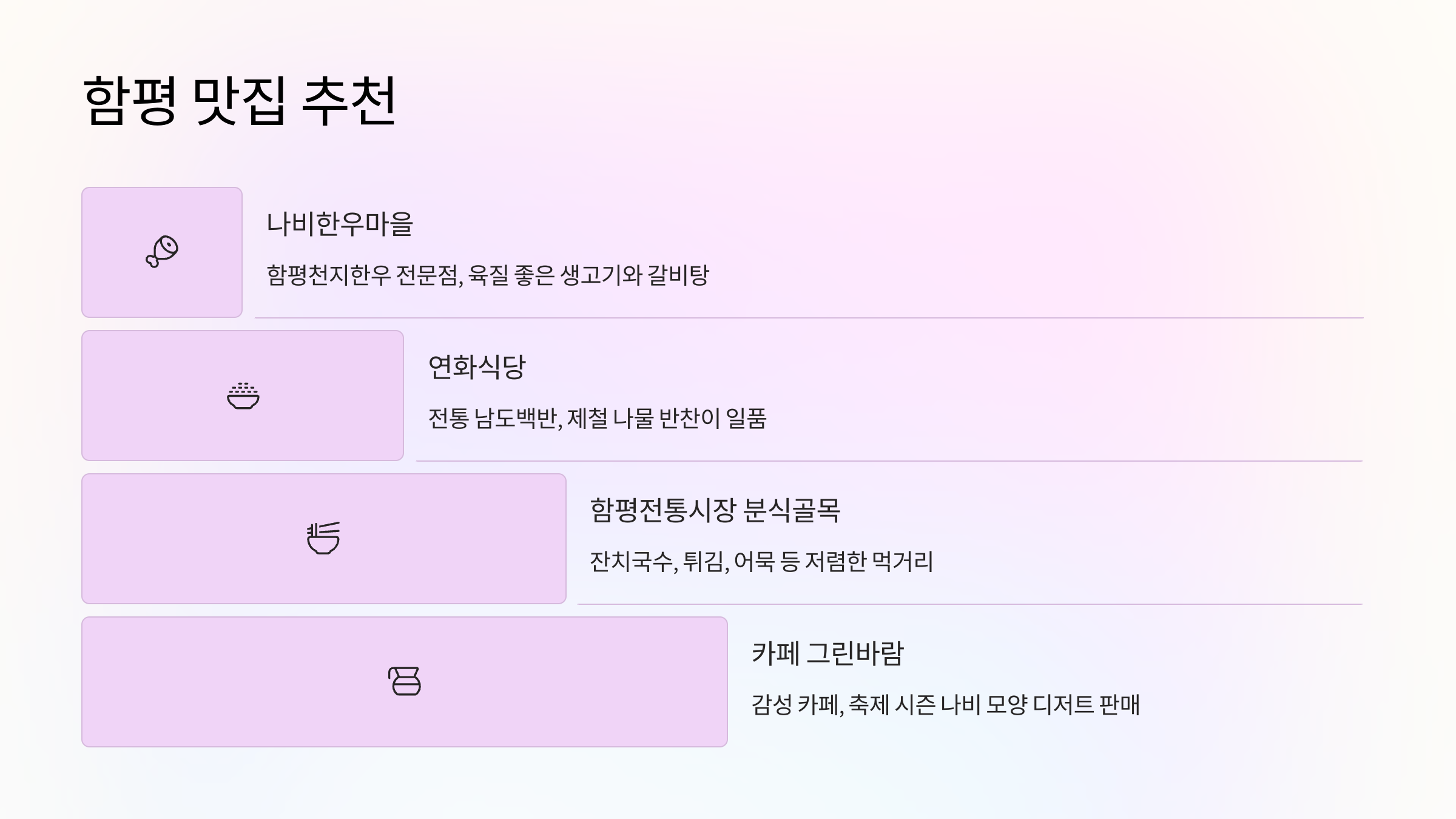 함평 맛집 추천

나비한우마을

함평천지한우 전문점, 육질 좋은 생고기와 갈비탕

연화식당

전통 남도백반, 제철 나물 반찬이 일품

함평전통시장 분식골목

잔치국수, 튀김, 어묵 등 저렴한 먹거리

카페 그린바람

감성 카페, 축제 시즌 나비 모양 디저트 판매