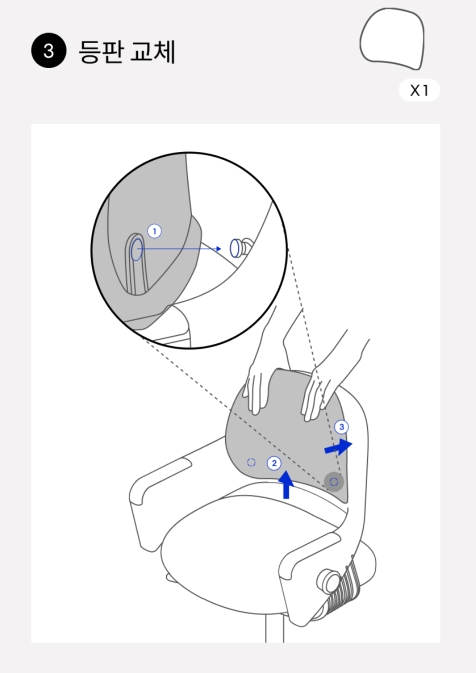 3 등판 교체

X1

1

2

3