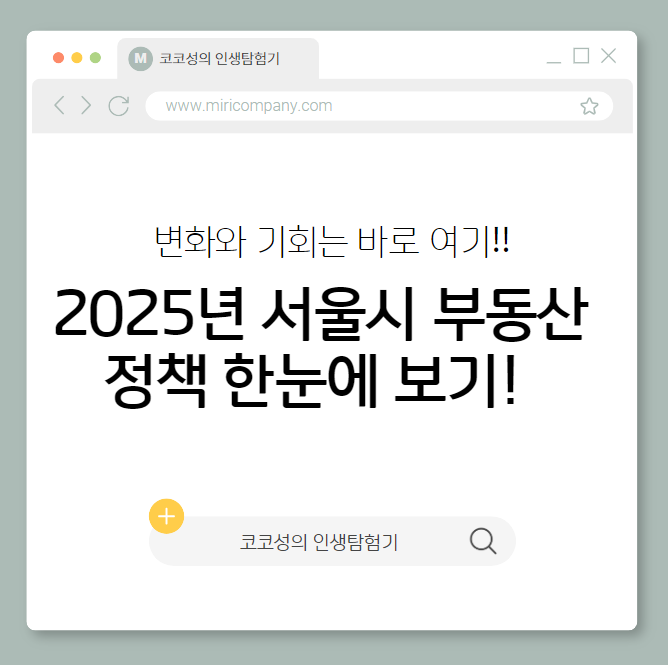 M 코코성의 인생탐험기

www.miricompany.com

변화와 기회는 바로 여기!!

2025년 서울시 부동산 정책 한눈에 보기!

코코성의 인생탐험기